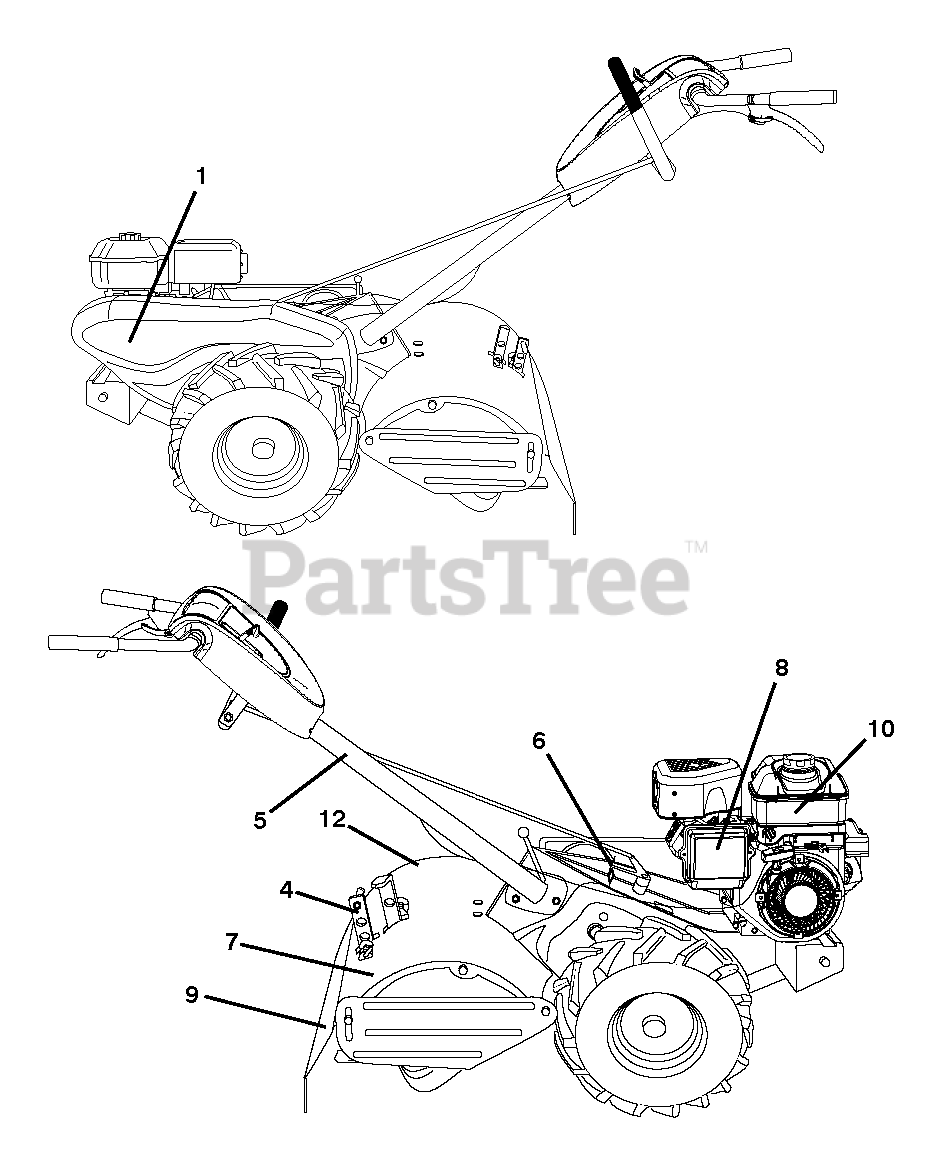 1

PartsTree™

8

10

6

5

12

4

7

9