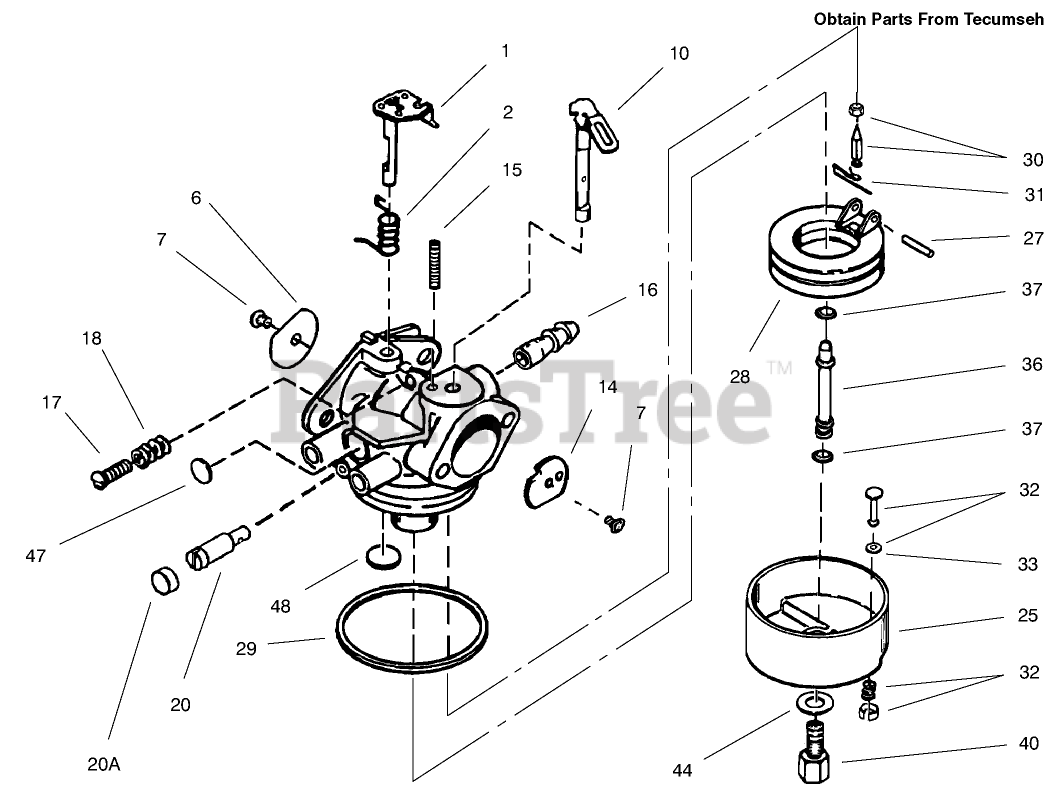 Obtain Parts From Tecumseh

1
10
2
15
6
7
16
18
14
17
7
47
48
29
20
20A

30
31
27
37
28
36
37
32
33
25
32
44
40

PartsTree™