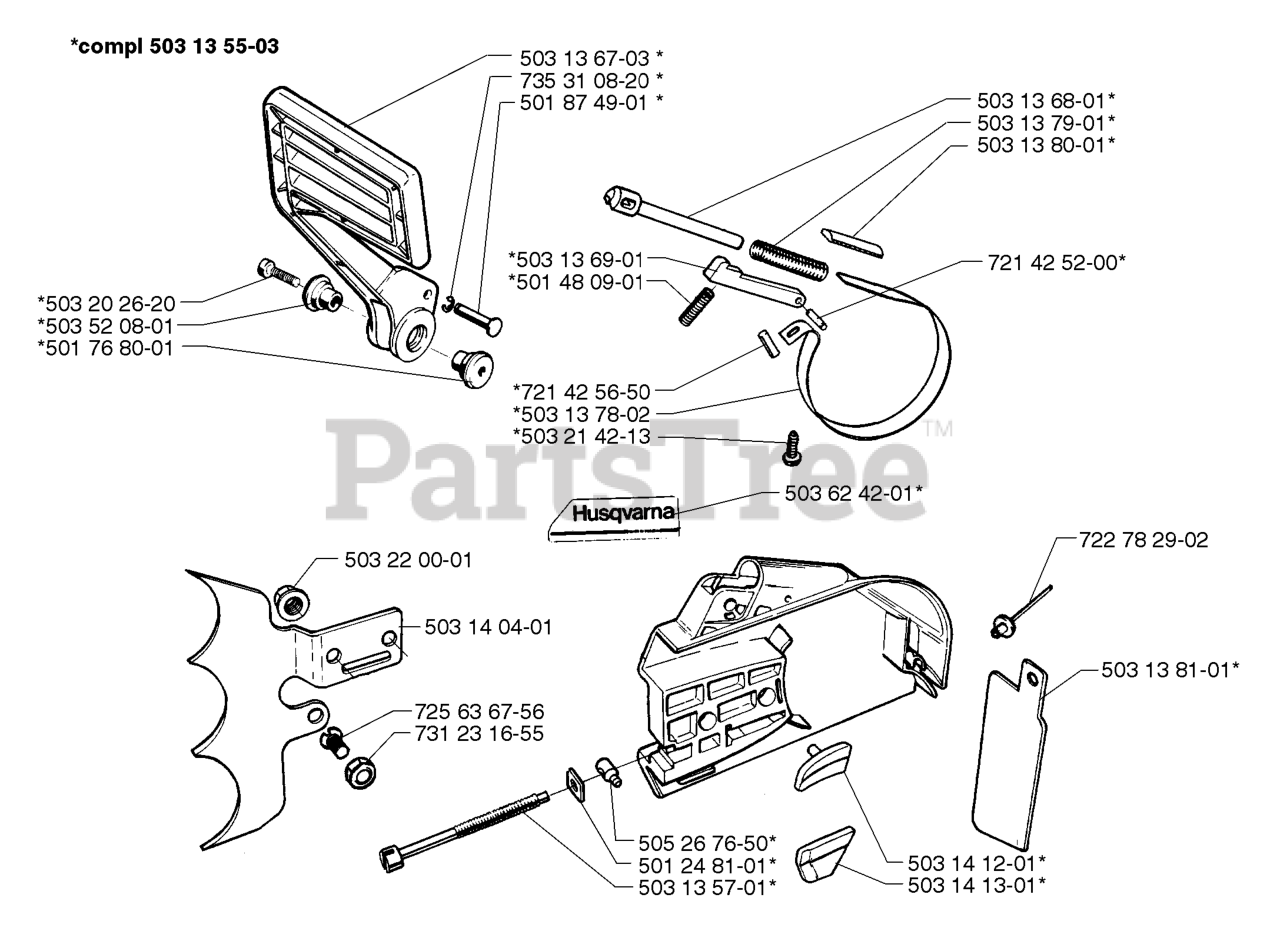 *compl 503 13 55-03

503 13 67-03 *
735 31 08-20 *
501 87 49-01 *

503 13 68-01*
503 13 79-01*
503 13 80-01*

*503 13 69-01
*501 48 09-01

721 42 52-00*

*503 20 26-20
*503 52 08-01
*501 76 80-01

*721 42 56-50
*503 13 78-02
*503 21 42-13

PartsTree™

Husqvarna

503 62 42-01*

503 22 00-01

503 14 04-01

722 78 29-02

503 13 81-01*

725 63 67-56
731 23 16-55

505 26 76-50*
501 24 81-01*
503 13 57-01*

503 14 12-01*
503 14 13-01*