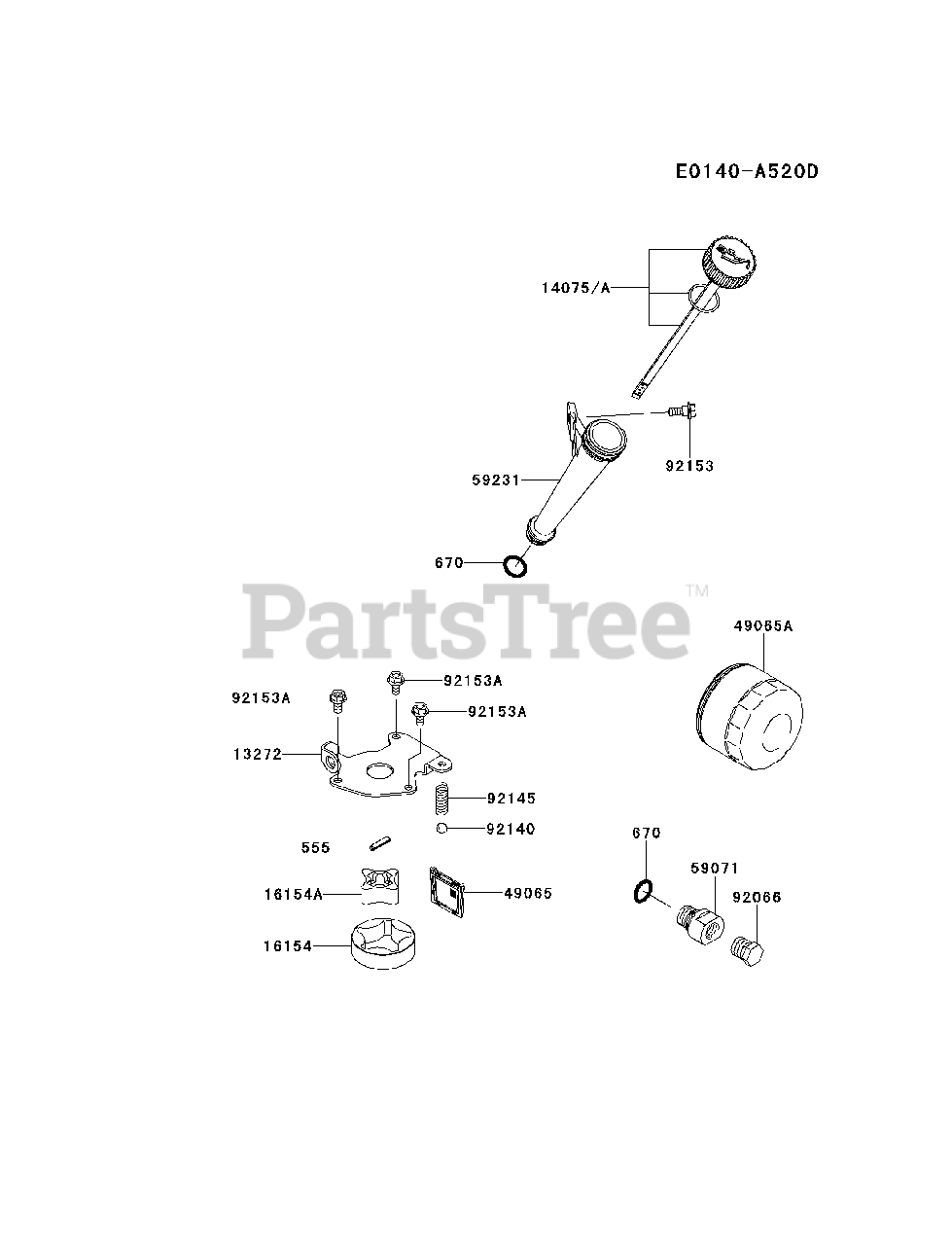 E0140-A520D

14075/A

92153

59231

670

PartsTree™

49065A

92153A

92153A

92153A

13272

92145

92140

555

16154A

49065

16154

670

59071

92066