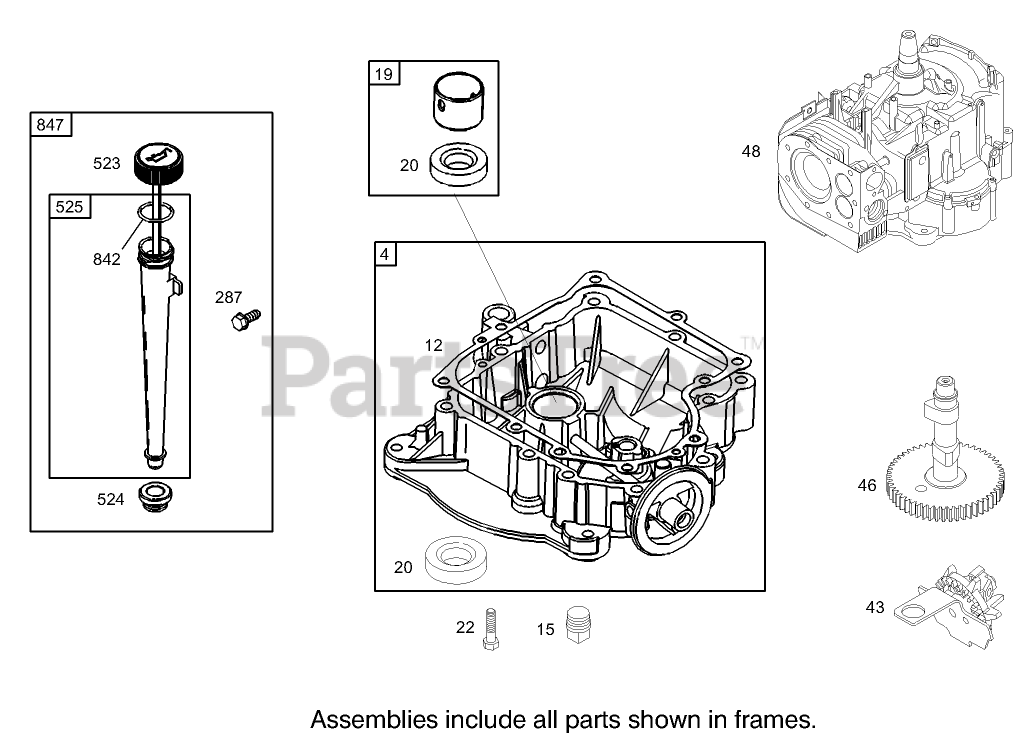 847
523
525
842
287
524
19
20
4
12
20
22
15
48
46
43
PartsTree™
Assemblies include all parts shown in frames.