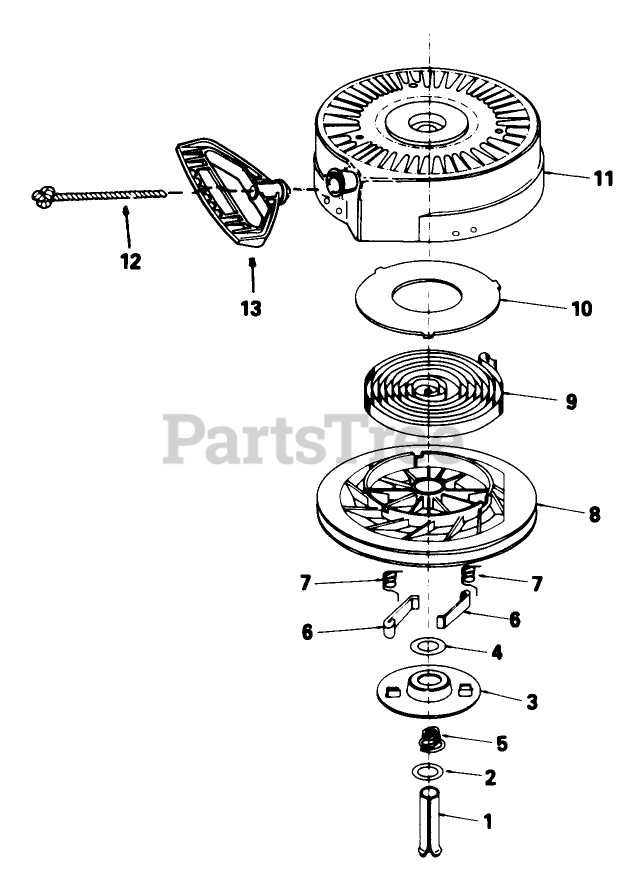 11
12
13
10
9
PartsTree
8
7
7
6
6
4
3
5
2
1