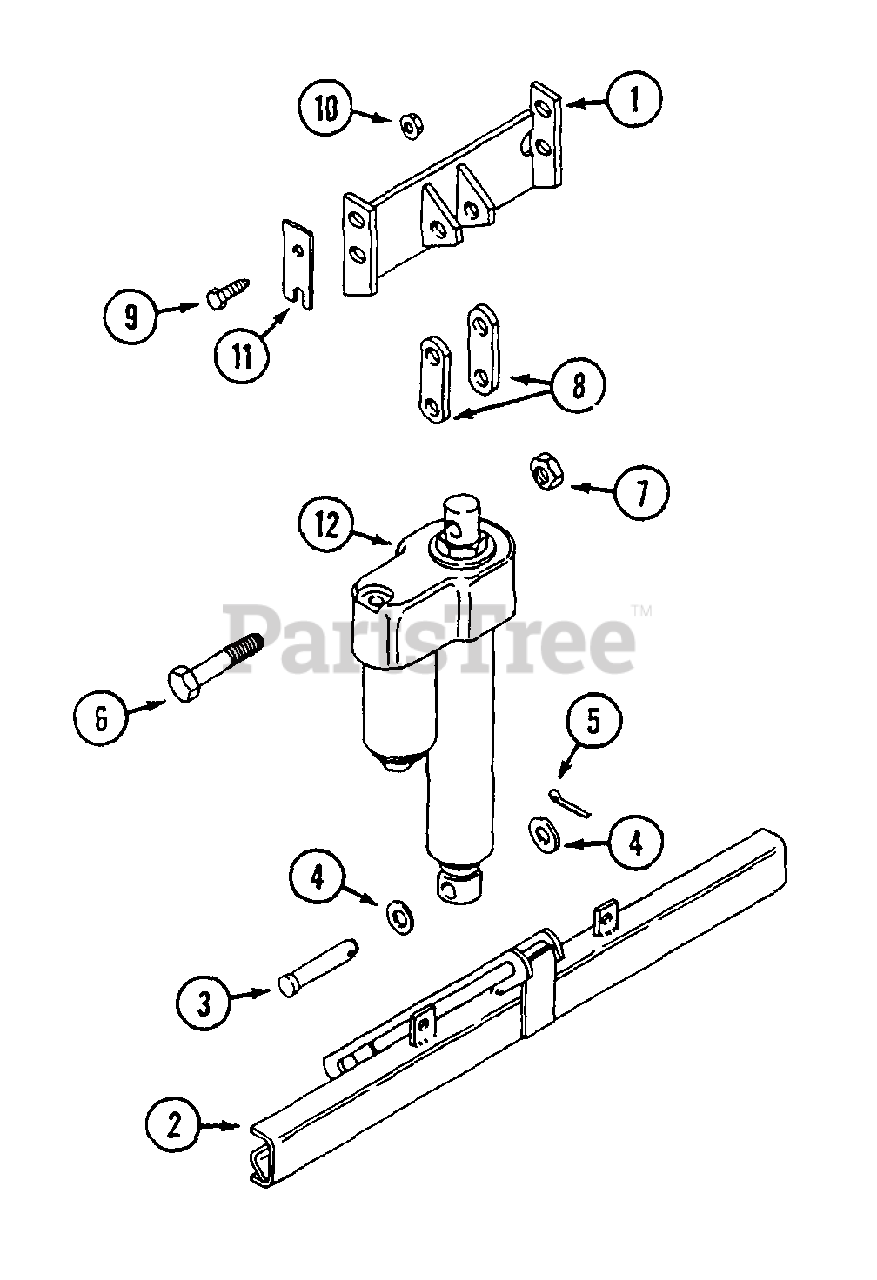 10
1
9
11
8
7
12
PartsTree™
6
5
4
4
3
2