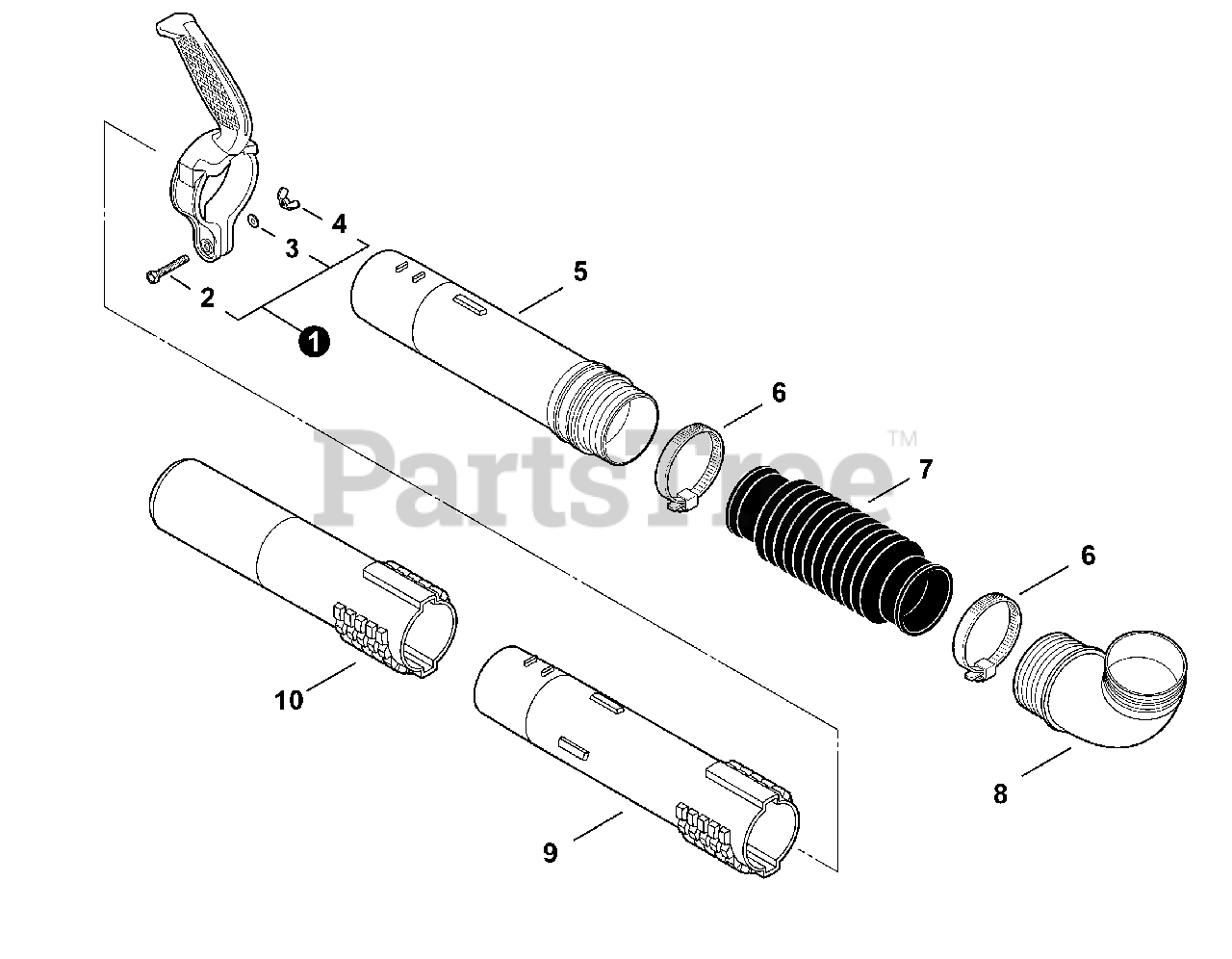 4
3
2
1
5
6
PartsTree™
7
6
10
9
8