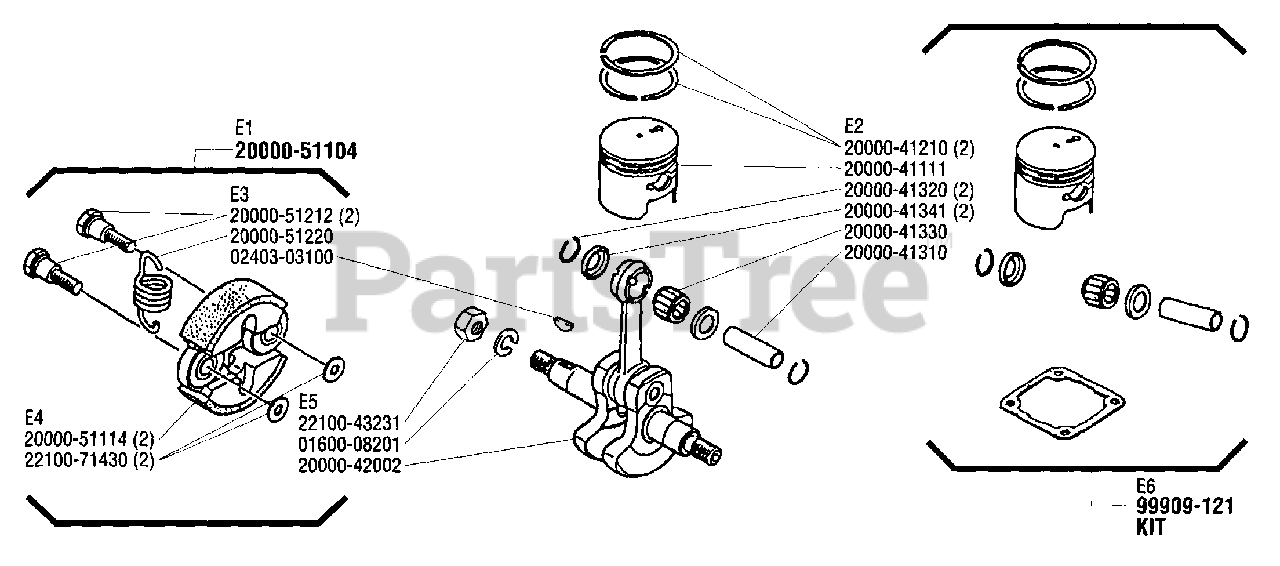 E1
20000-51104

E3
20000-51212 (2)
20000-51220
02403-03100

E4
20000-51114 (2)
22100-71430 (2)

E5
22100-43231
01600-08201
20000-42002

E2
20000-41210 (2)
20000-41111
20000-41320 (2)
20000-41341 (2)
20000-41330
20000-41310

PartsTree

E6
99909-121
KIT