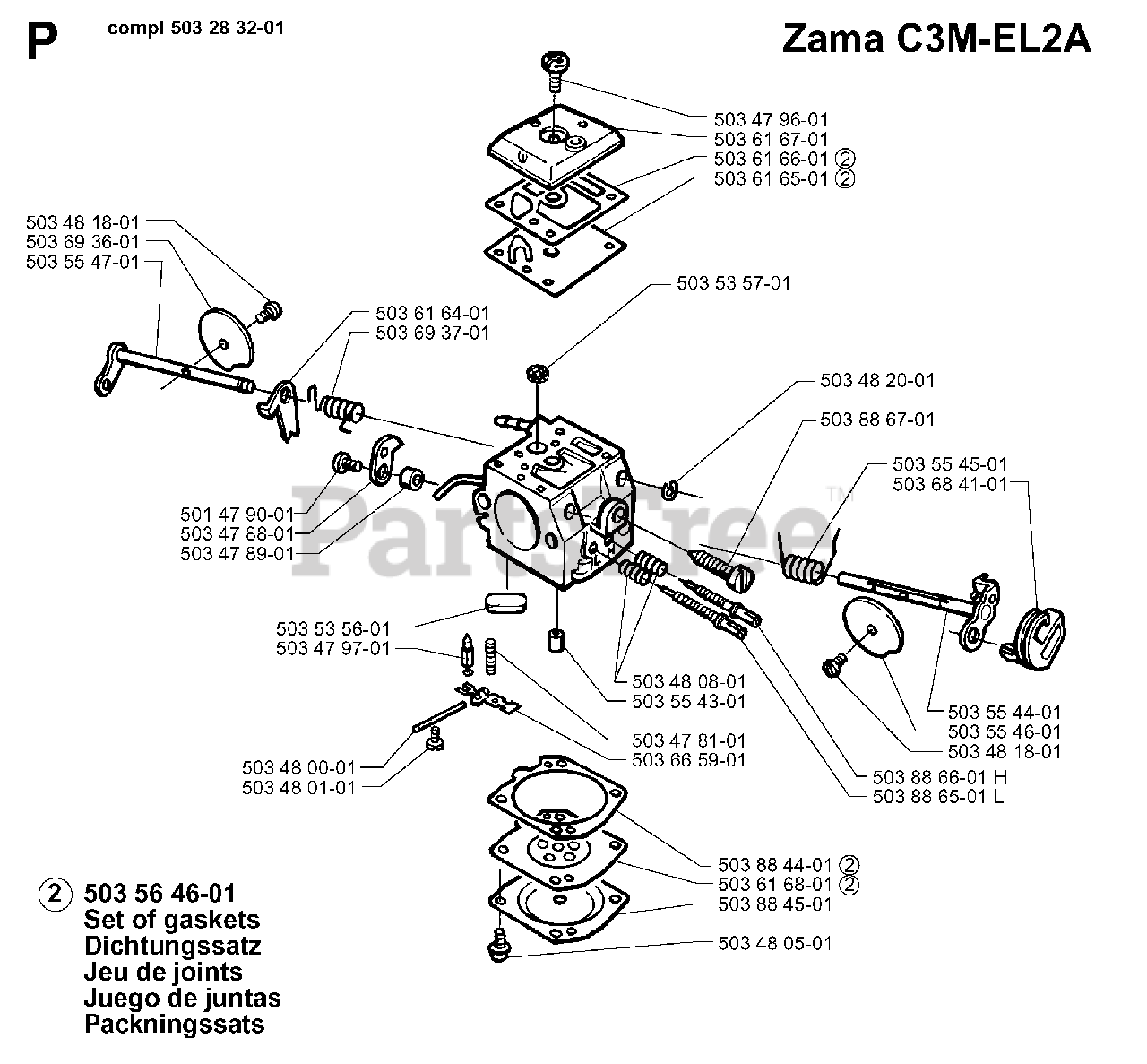 P compl 503 28 32-01

Zama C3M-EL2A

503 47 96-01
503 61 67-01
503 61 66-01 ②
503 61 65-01 ②

503 48 18-01
503 69 36-01
503 55 47-01

503 53 57-01

503 61 64-01
503 69 37-01

503 48 20-01

503 88 67-01

503 55 45-01
503 68 41-01

501 47 90-01
503 47 88-01
503 47 89-01

PartsTree™

503 53 56-01
503 47 97-01

503 48 08-01
503 55 43-01

503 55 44-01
503 55 46-01
503 48 18-01

503 47 81-01
503 66 59-01

503 48 00-01
503 48 01-01

503 88 66-01 H
503 88 65-01 L

503 88 44-01 ②
503 61 68-01 ②
503 88 45-01

503 48 05-01

② 503 56 46-01
Set of gaskets
Dichtungssatz
Jeu de joints
Juego de juntas
Packningssats