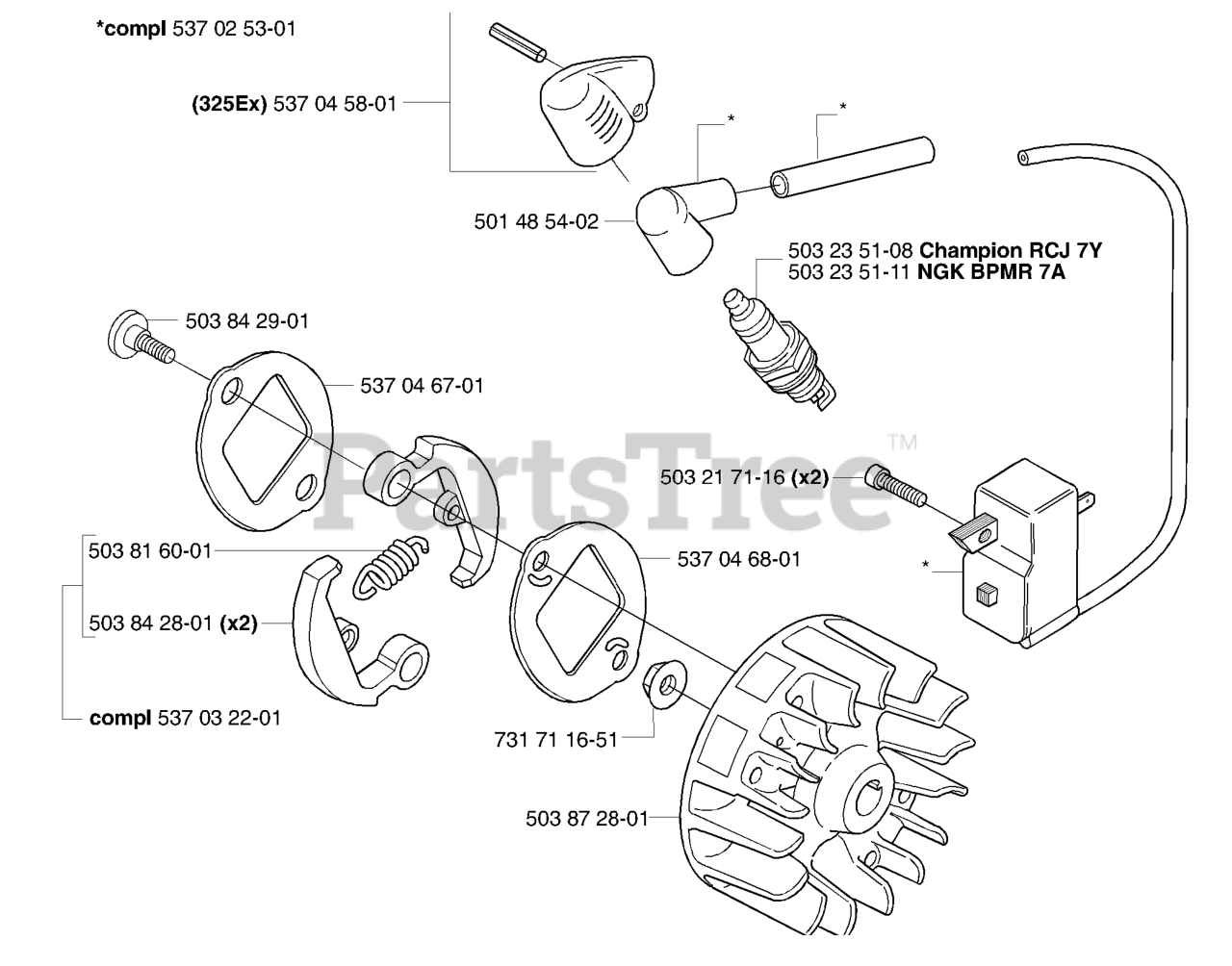 *compl 537 02 53-01

(325Ex) 537 04 58-01

*

*

501 48 54-02

503 23 51-08 Champion RCJ 7Y
503 23 51-11 NGK BPMR 7A

503 84 29-01

537 04 67-01

PartsTree™

503 21 71-16 (x2)

503 81 60-01

537 04 68-01

*

503 84 28-01 (x2)

compl 537 03 22-01

731 71 16-51

503 87 28-01