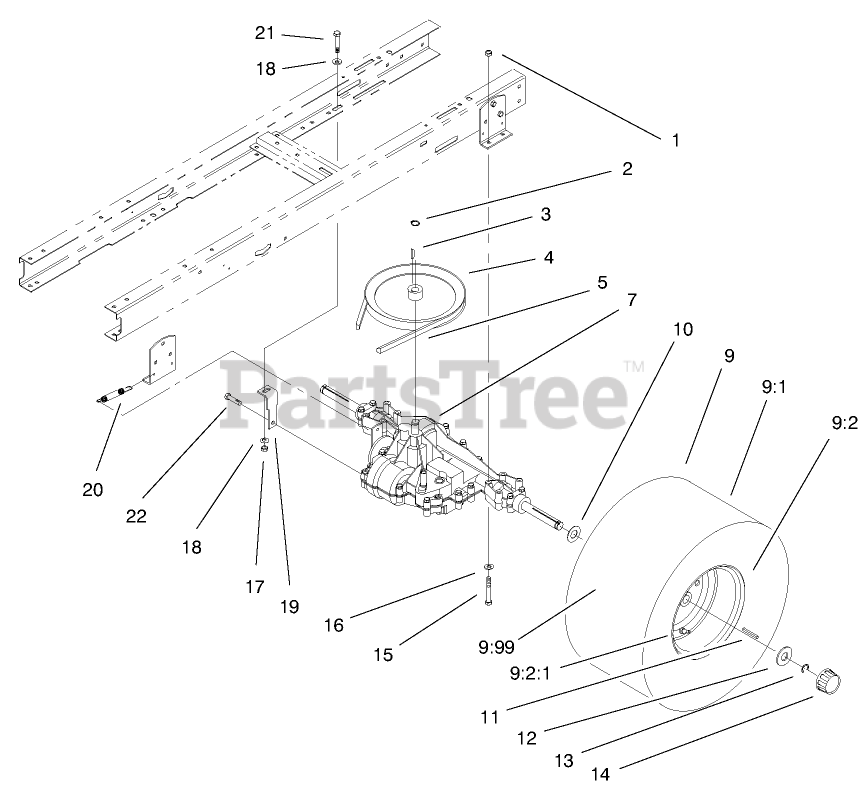 21
18
1
2
3
4
5
7
10
9
9:1
9:2
PartsTree™
20
22
18
17
19
16
15
9:99
9:2:1
11
12
13
14