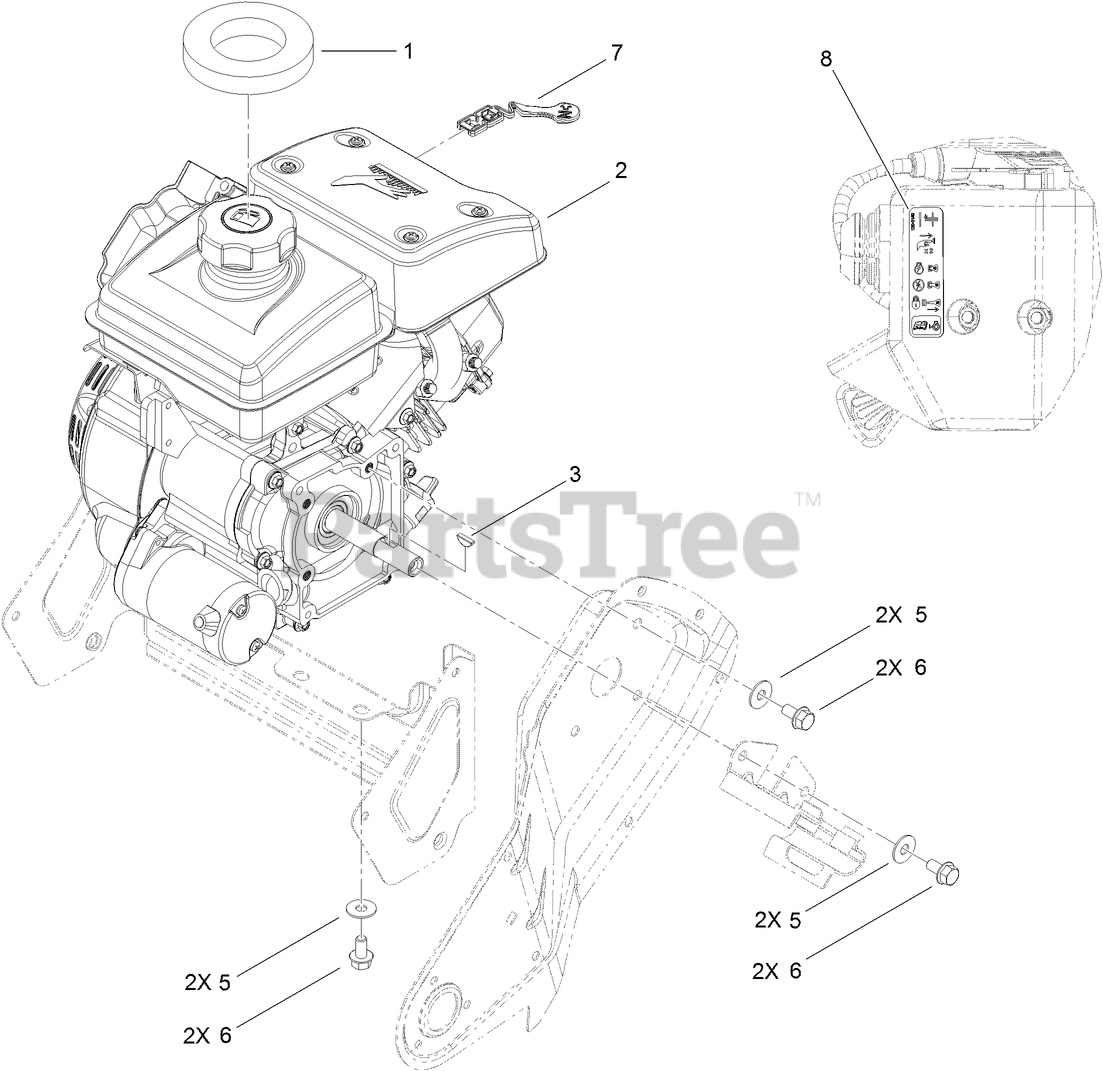 1
7
8
2
3
PartsTree™
2X 5
2X 6
2X 5
2X 6
2X 5
2X 6