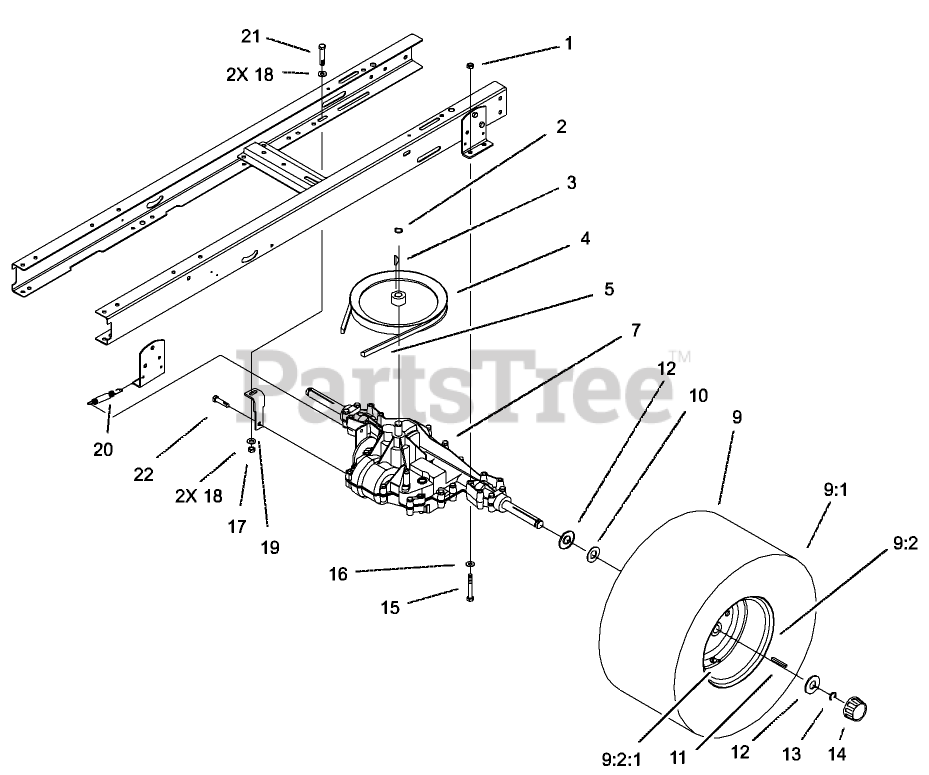 21
2X 18
1
2
3
4
5
7
PartsTree™
12
10
9
9:1
9:2
20
22
2X 18
17
19
16
15
9:2:1
11
12
13
14