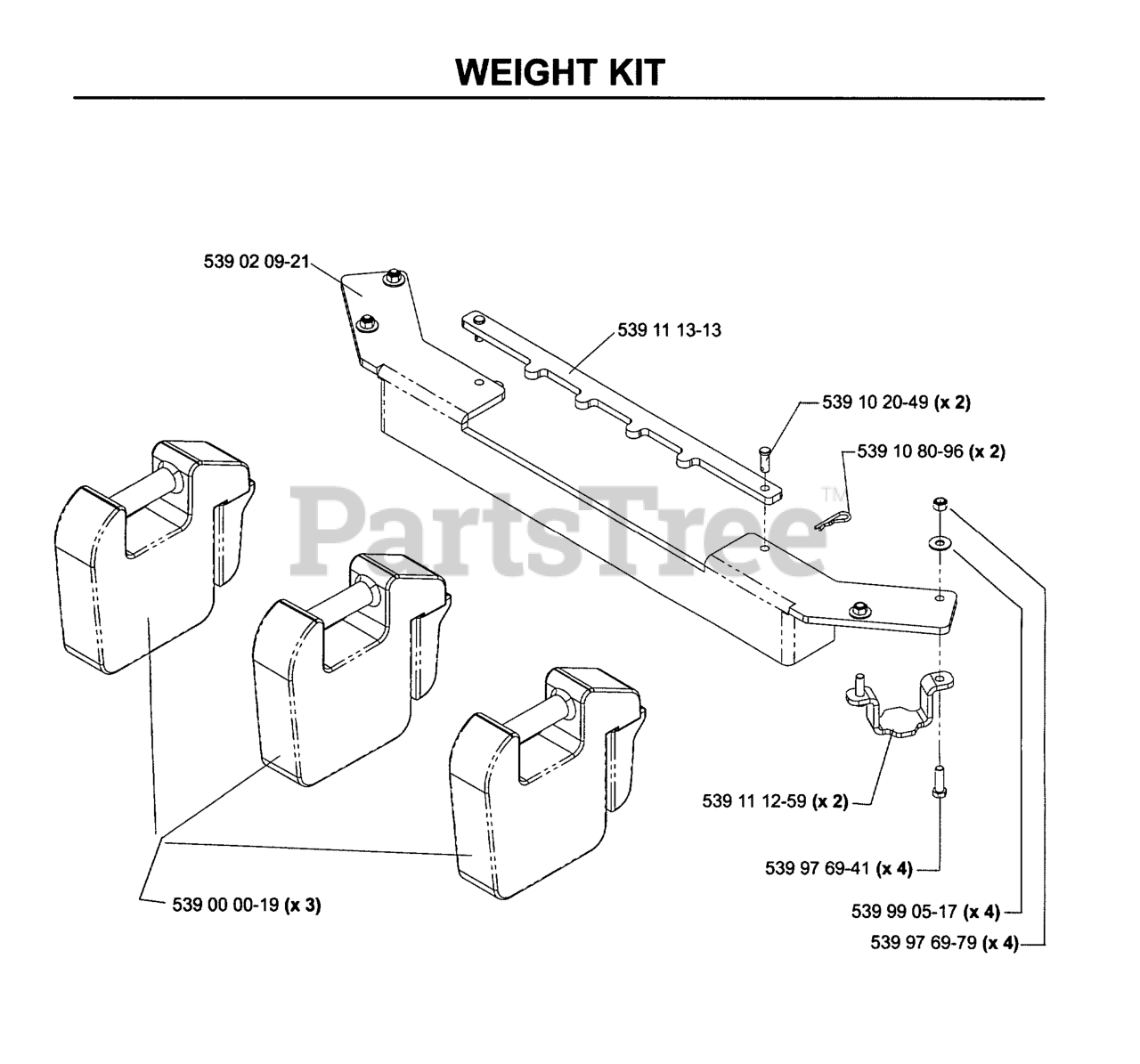 WEIGHT KIT

539 02 09-21

539 11 13-13

539 10 20-49 (x 2)

539 10 80-96 (x 2)

PartsTree™

539 11 12-59 (x 2)

539 97 69-41 (x 4)

539 00 00-19 (x 3)

539 99 05-17 (x 4)

539 97 69-79 (x 4)