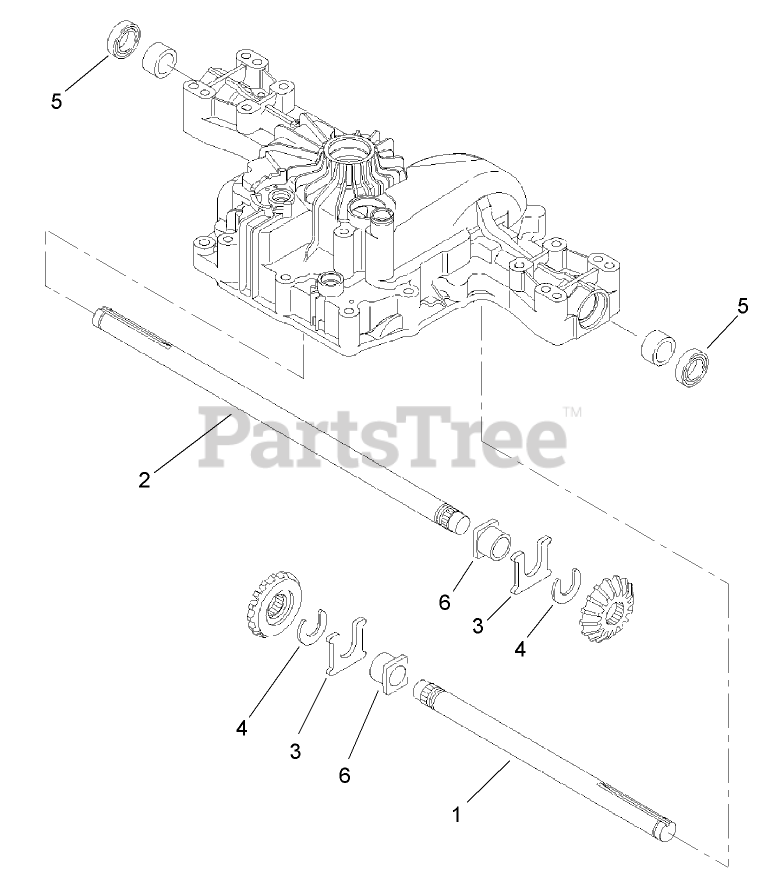 5
5
PartsTree™
2
6
3
4
4
3
6
1