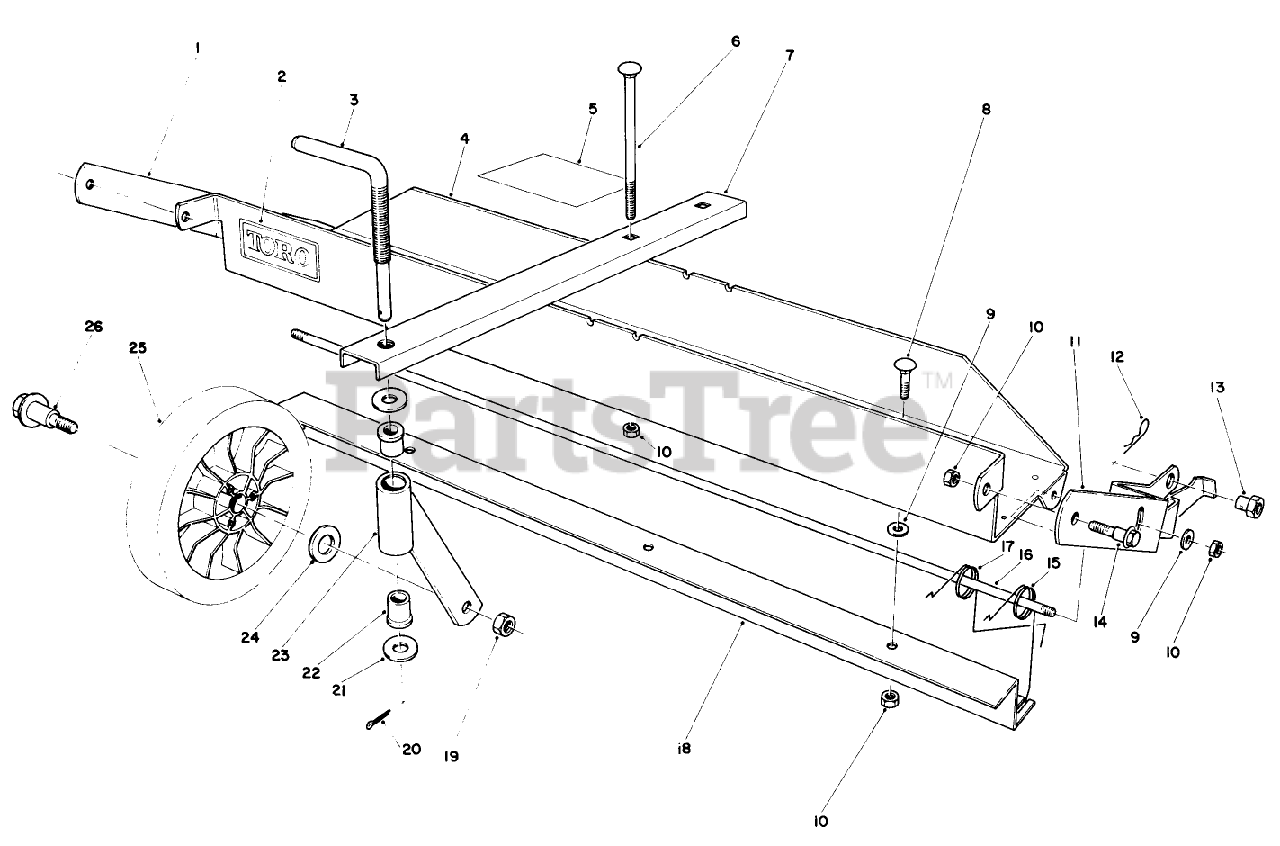 1
2
3
4
5
6
7
8
TORO
26
25
PartsTree™
9
10
11
12
13
10
17
16
15
14
9
10
24
23
22
21
20
19
18
10