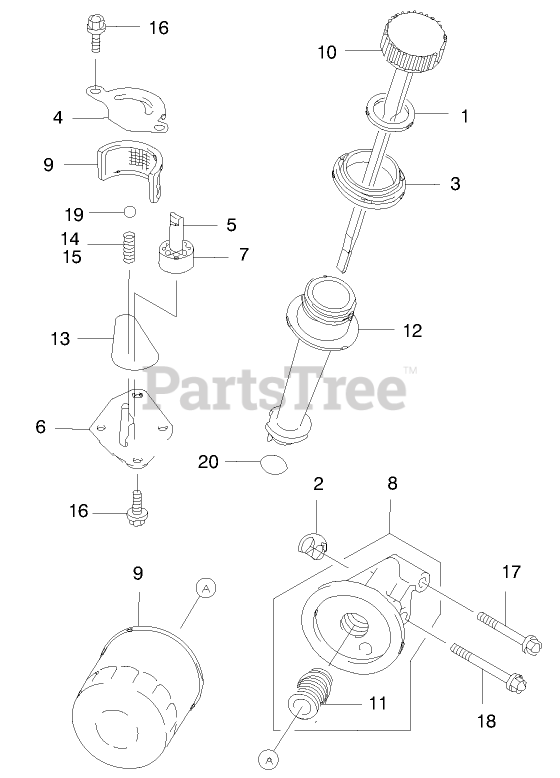 16
10
4
1
9
3
19
5
14
15
7
13
12
PartsTree™
6
20
16
2
8
9
A
17
11
18
A