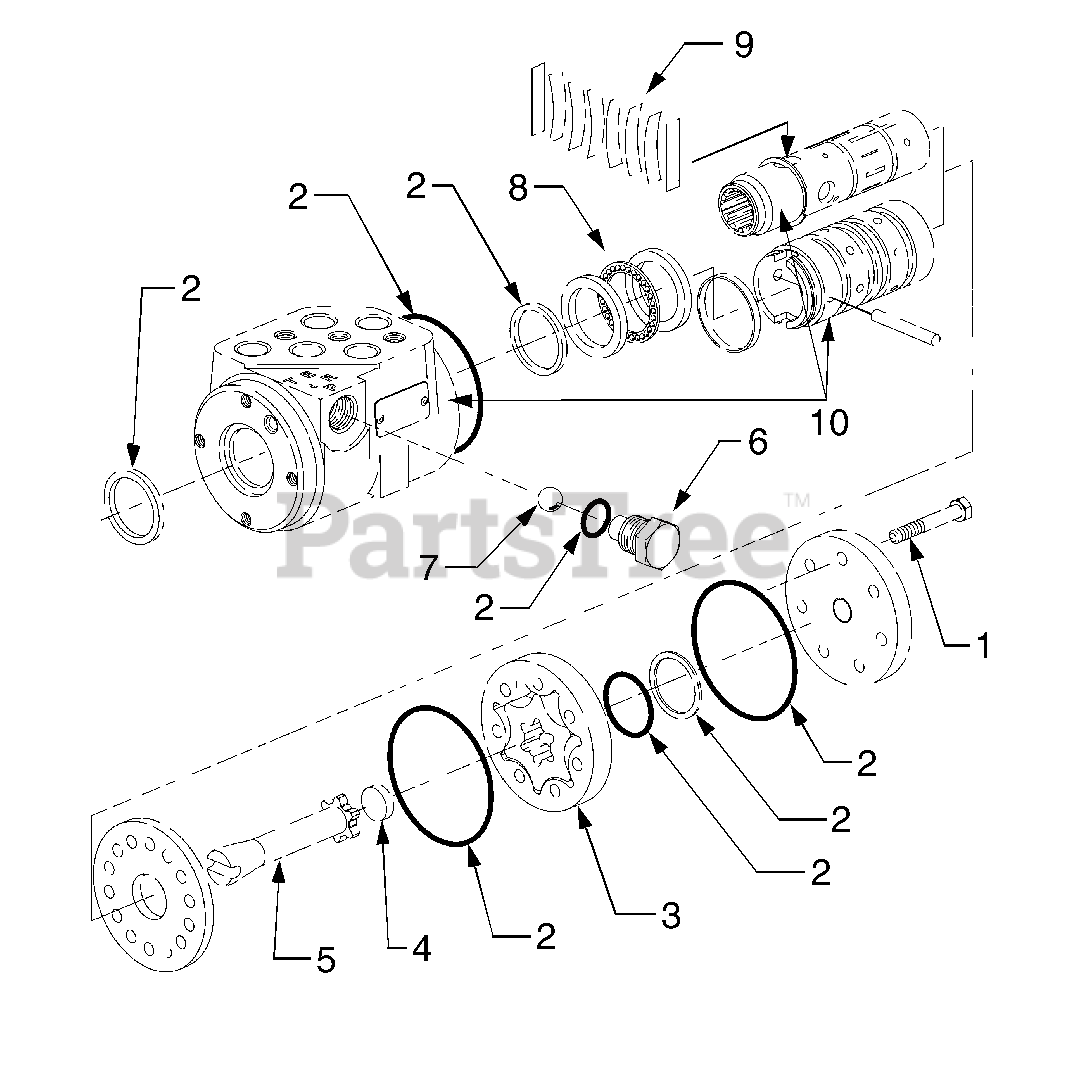 9

2

2

8

2

10

6

PartsTree™

7

2

1

2

2

2

3

2

4

5