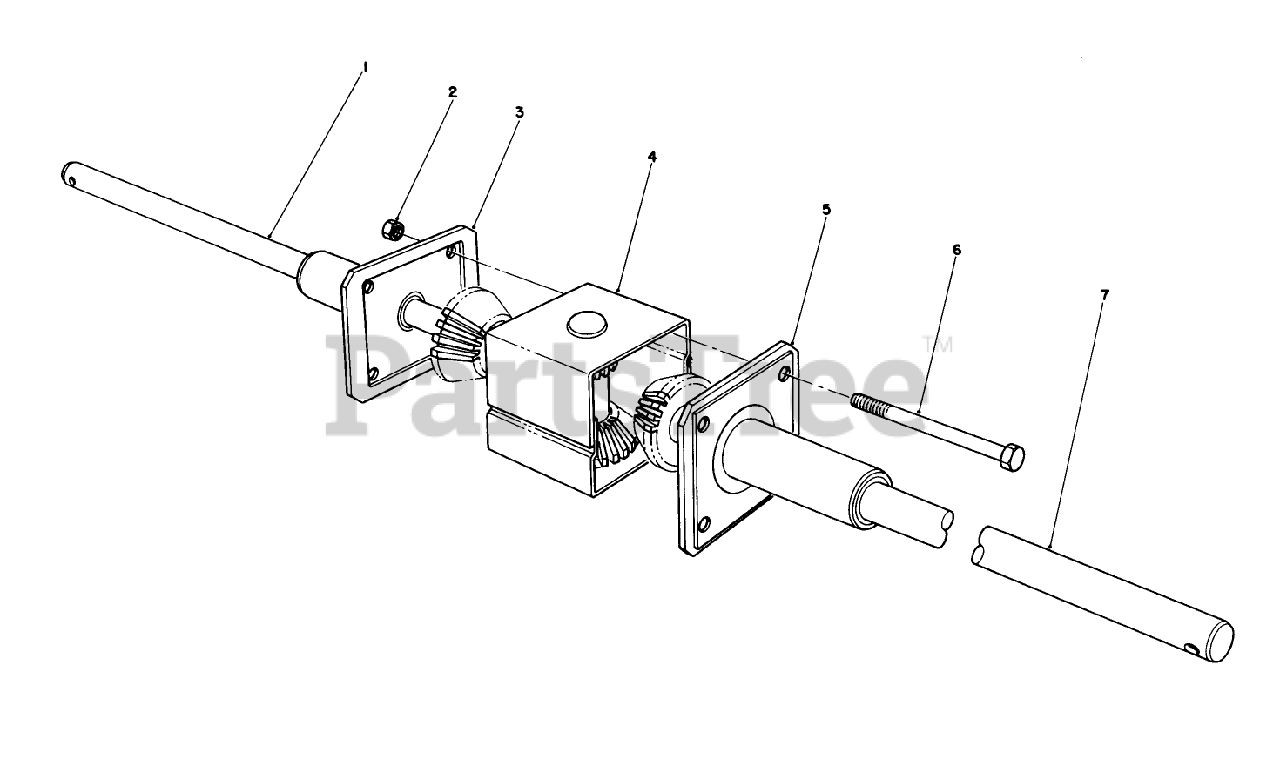 1
2
3
4
5
6
7
PartsTree™