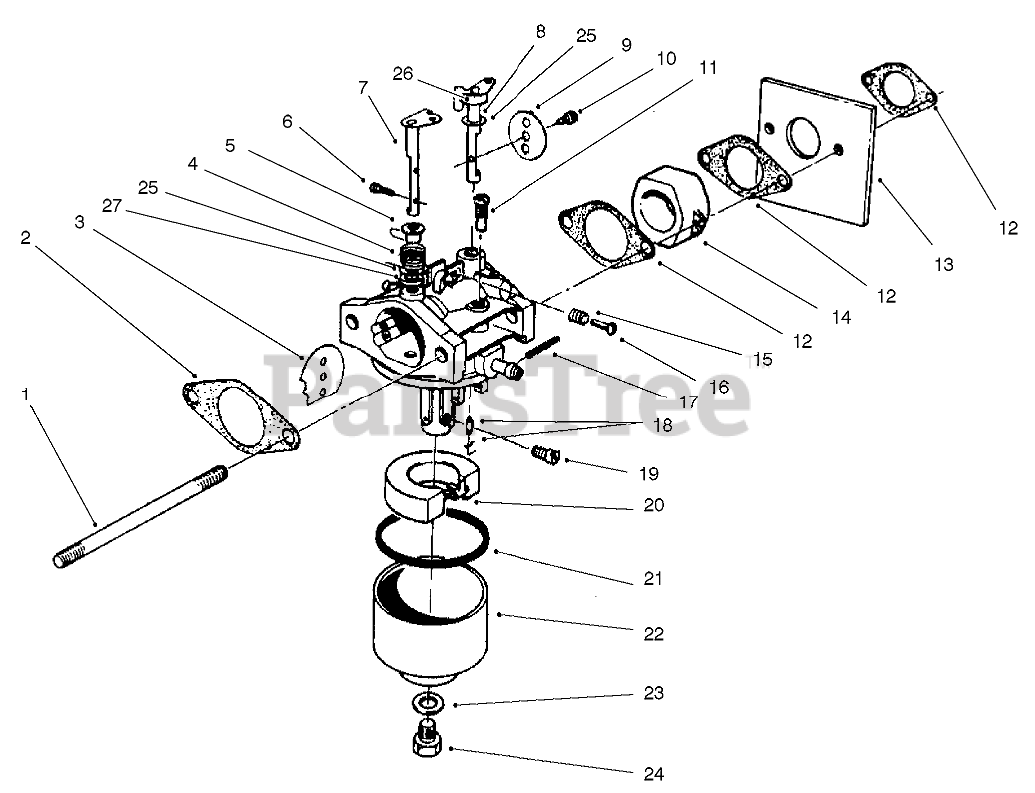 8
25
9
10
11
26
7
6
5
4
25
27
3
2
1
12
13
12
14
12
15
16
17
18
19
20
21
22
23
24
PartsTree