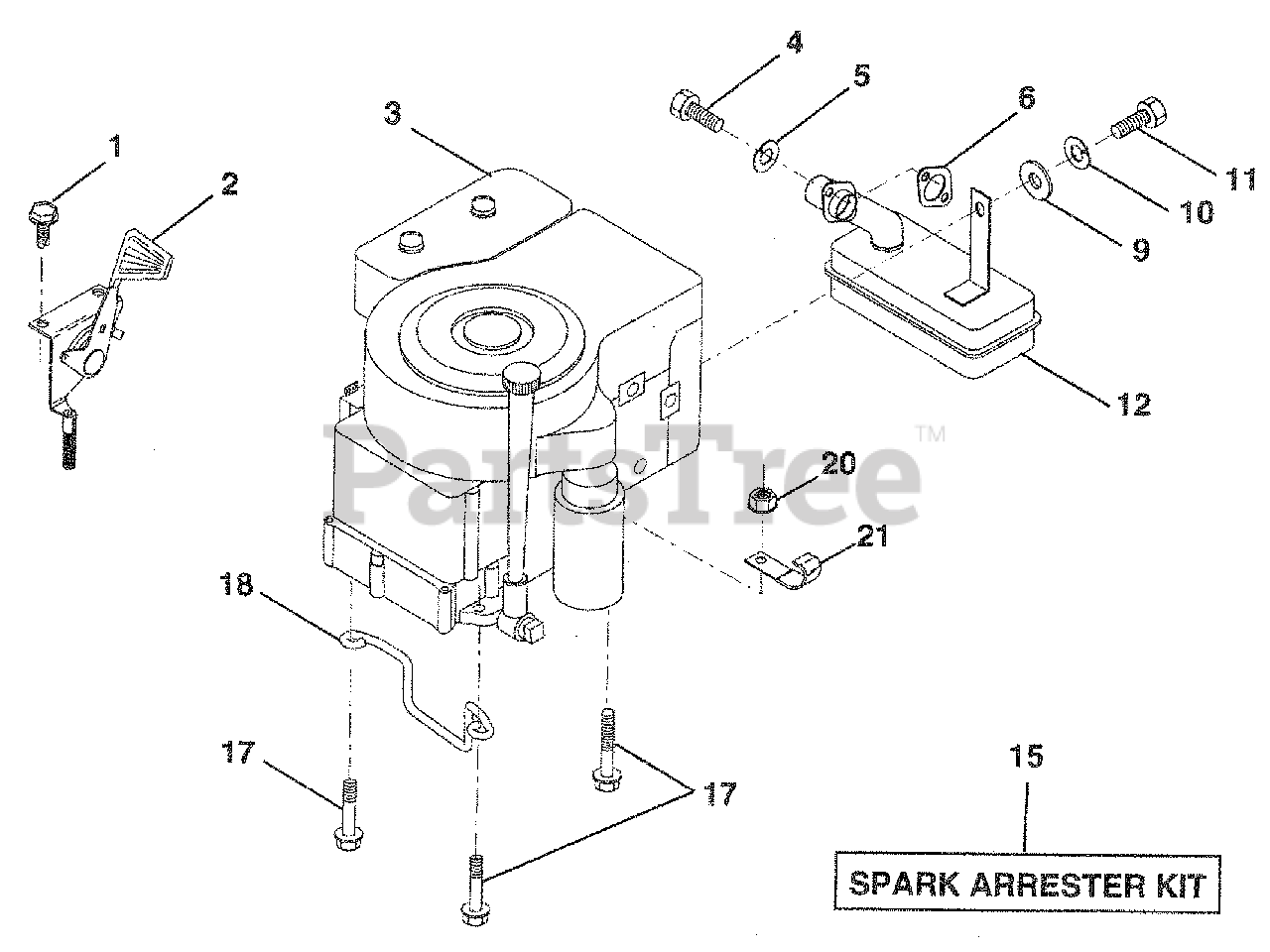 1
2
3
4
5
6
11
10
9
12
PartsTree™
20
21
18
17
17
15
SPARK ARRESTER KIT