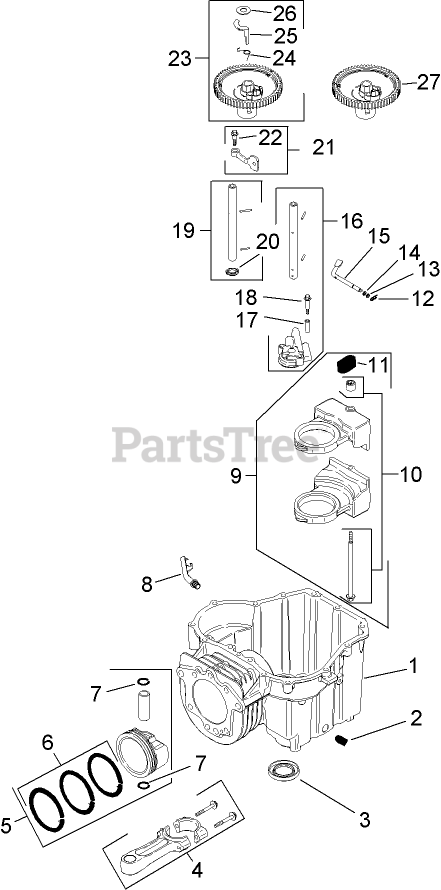 26
25
23
24
27
22
21
19
20
16
15
14
13
12
18
17
11
PartsTree
9
10
8
1
7
2
6
7
5
3
4