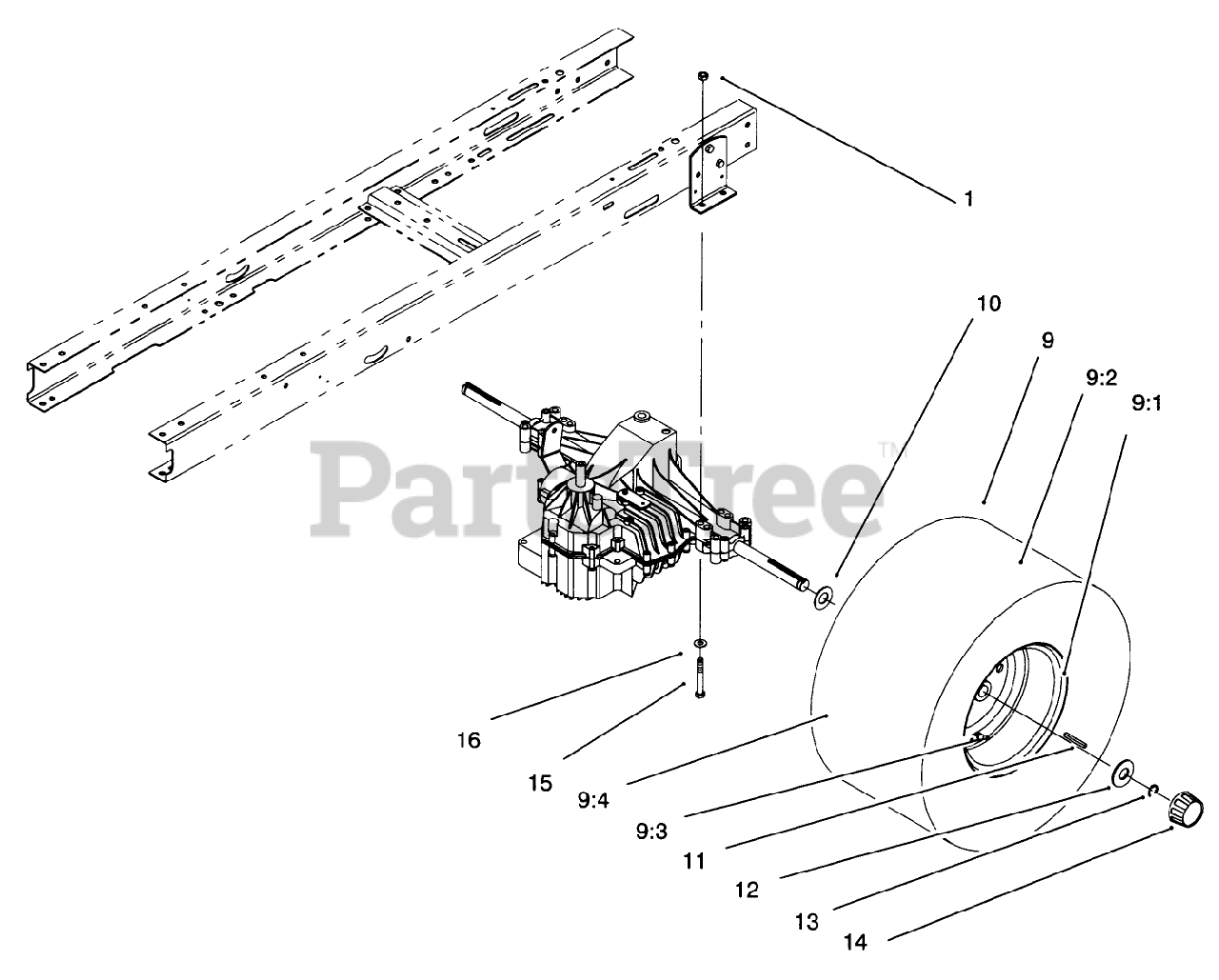 1
10
9
9:2
9:1
PartsTree™
16
15
9:4
9:3
11
12
13
14