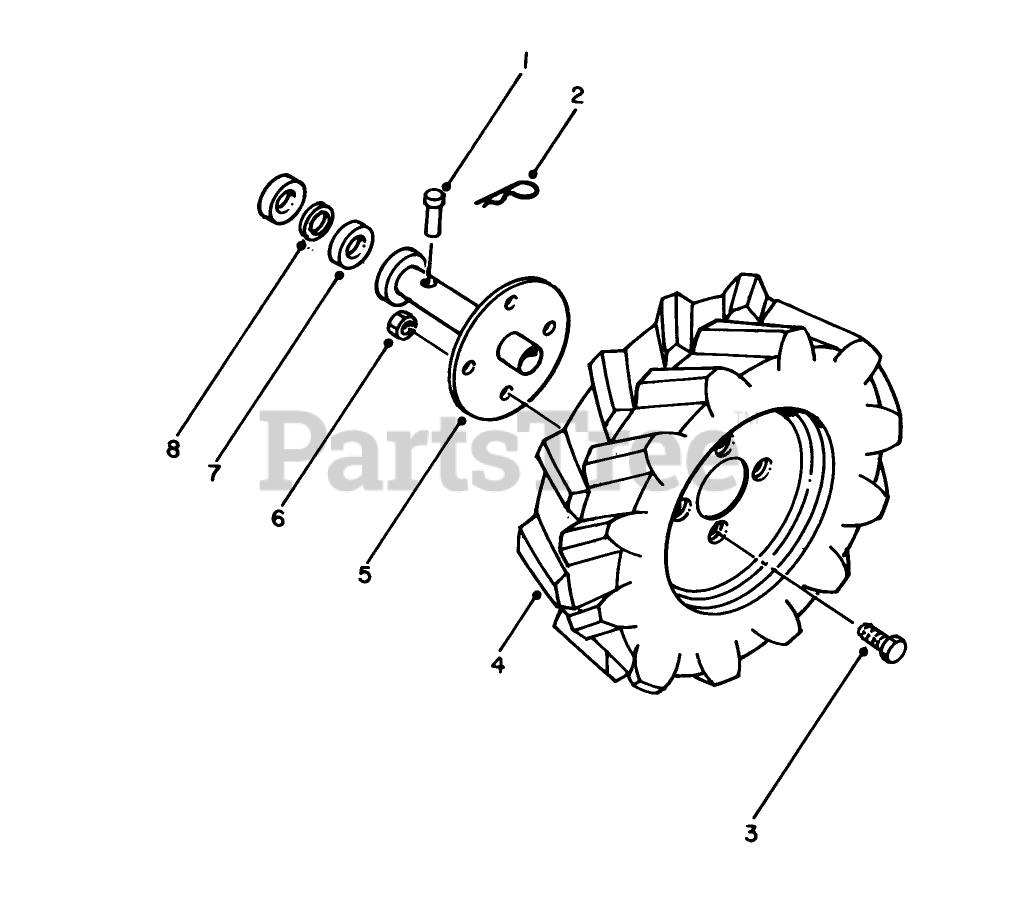 1
2
8
7
6
5
4
3
PartsTree™