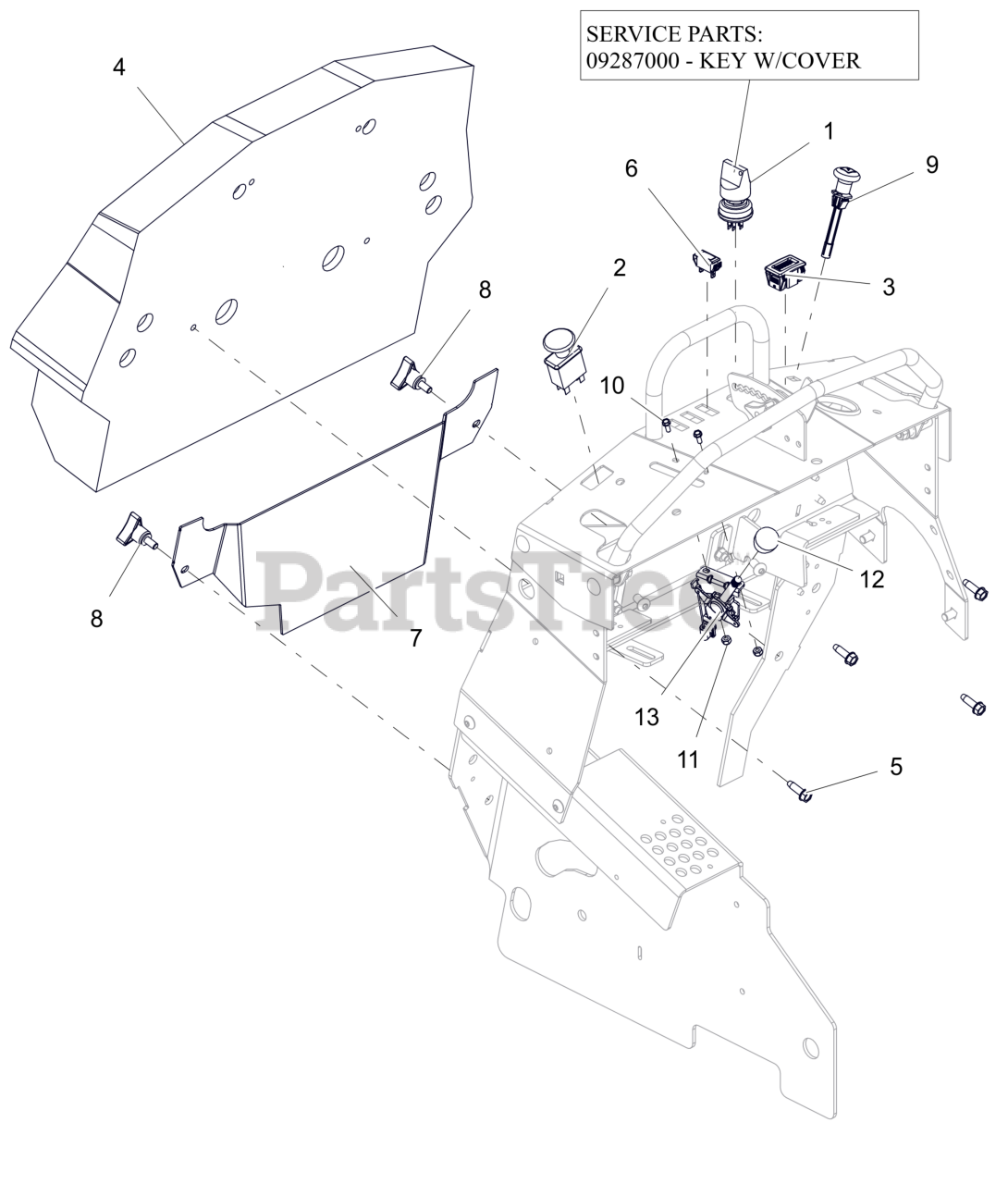 SERVICE PARTS:
09287000 - KEY W/COVER

4

1

9

6

3

2

8

10

12

8

7

13

11

5

PartsTree