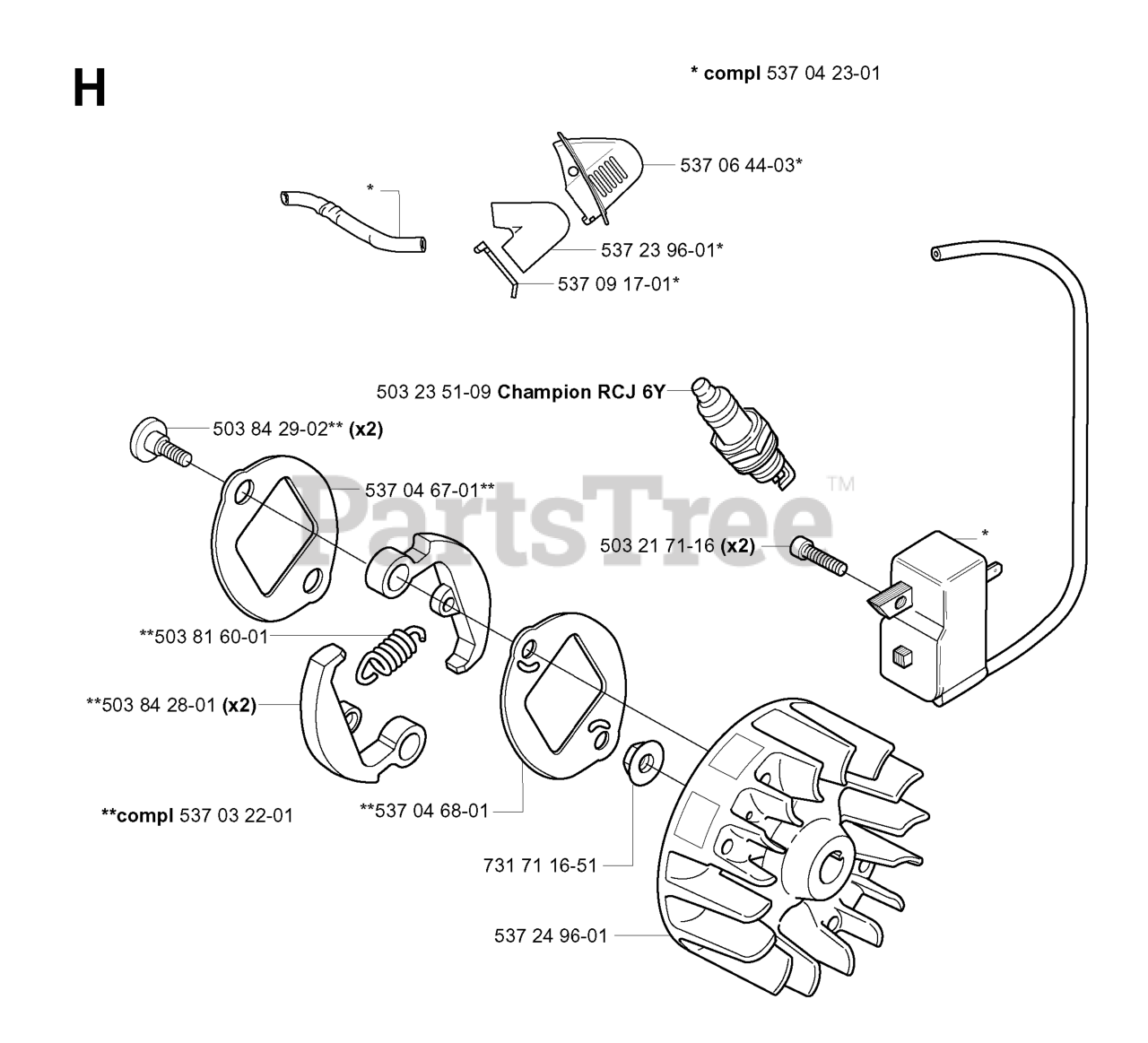 H

* compl 537 04 23-01

537 06 44-03*

*

537 23 96-01*

537 09 17-01*

503 23 51-09 Champion RCJ 6Y

503 84 29-02** (x2)

537 04 67-01**

PartsTree™

503 21 71-16 (x2)

*

**503 81 60-01

**503 84 28-01 (x2)

**compl 537 03 22-01

**537 04 68-01

731 71 16-51

537 24 96-01