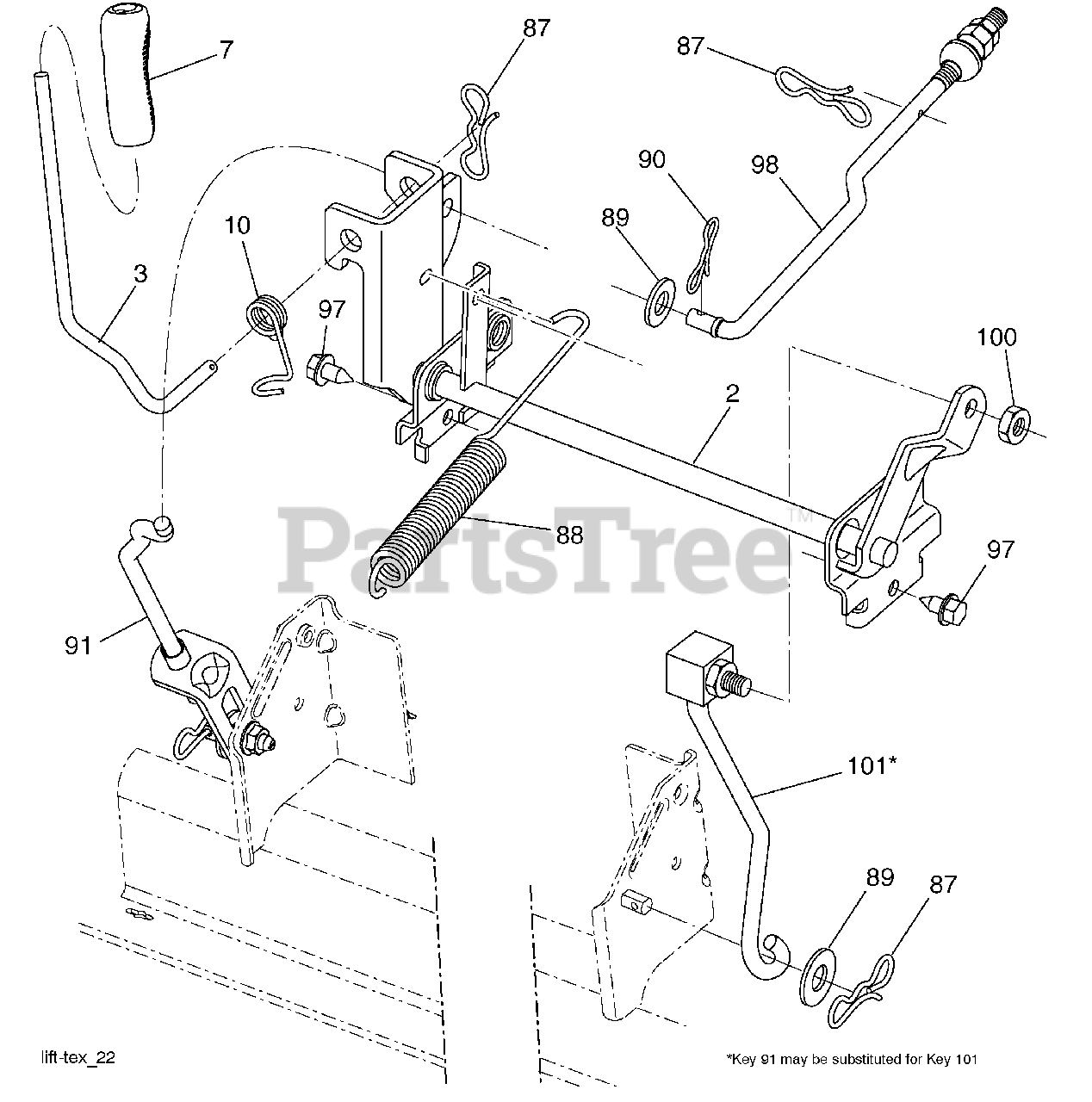 7
87
87
90
98
89
10
3
97
100
2
PartsTree™
88
97
91
101*
89
87
lift-tex_22
*Key 91 may be substituted for Key 101