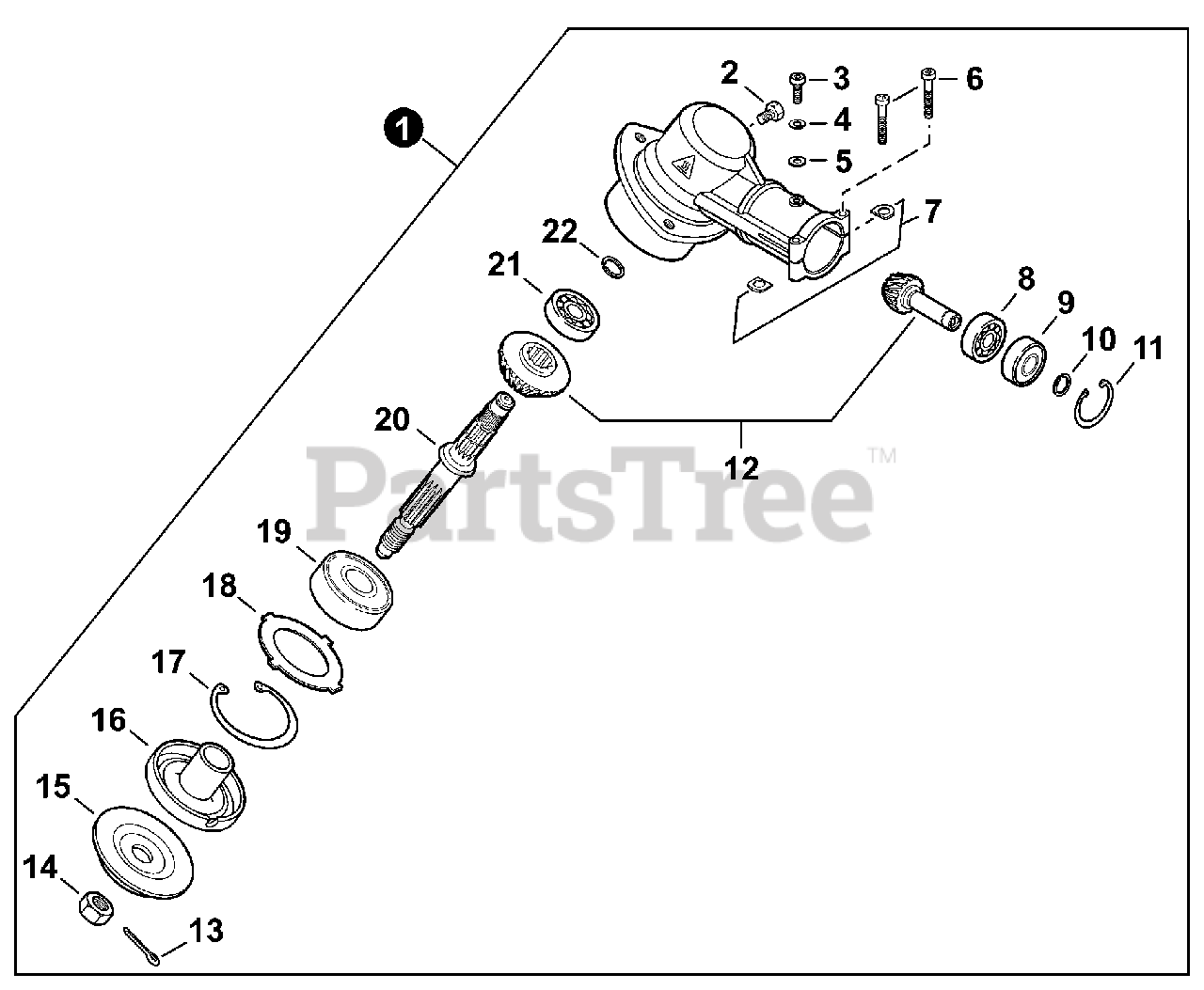 1
2
3
4
5
6
7
22
21
8
9
10
11
20
12
PartsTree™
19
18
17
16
15
14
13