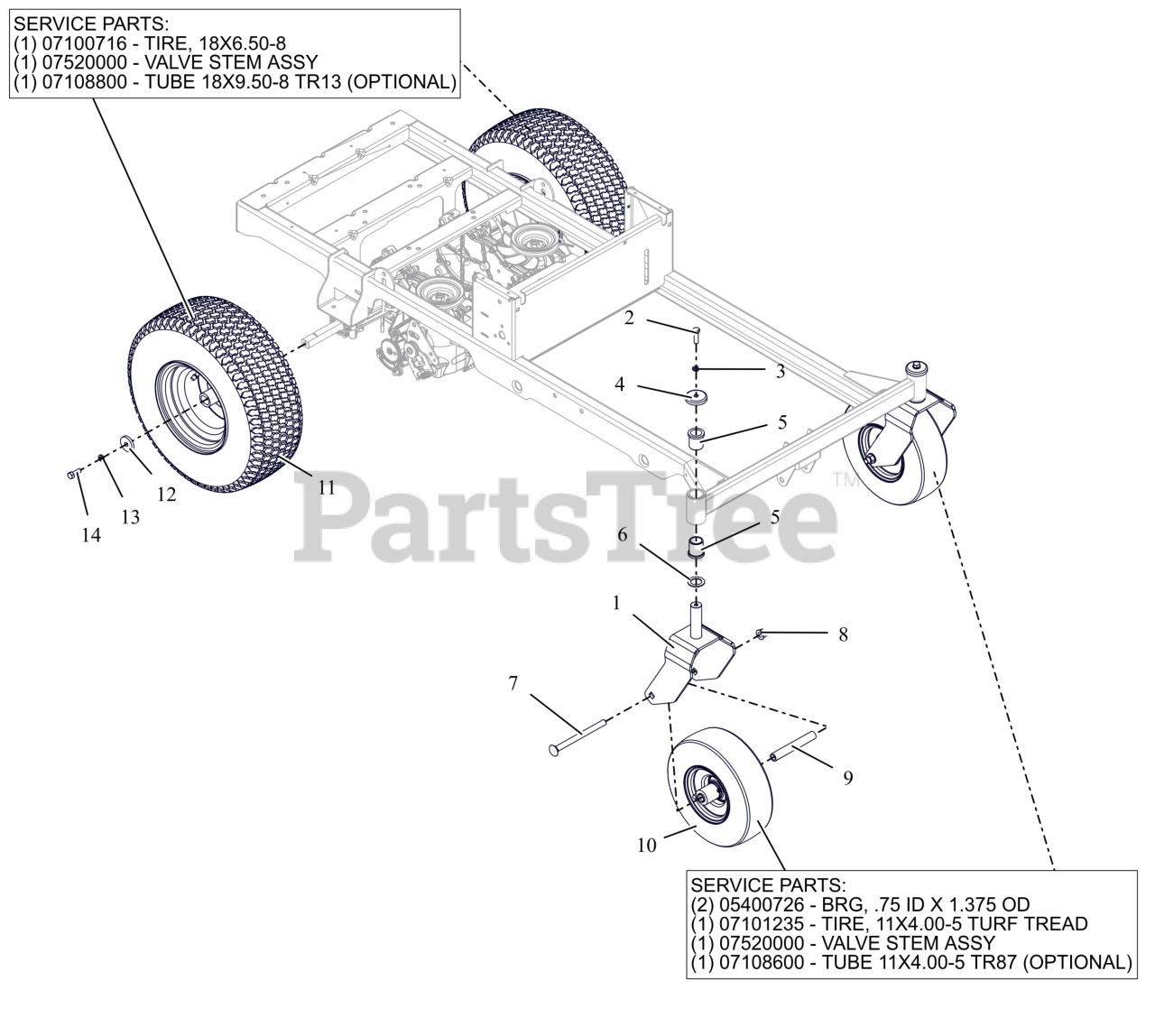 SERVICE PARTS:
(1) 07100716 - TIRE, 18X6.50-8
(1) 07520000 - VALVE STEM ASSY
(1) 07108800 - TUBE 18X9.50-8 TR13 (OPTIONAL)

2
3
4
5
11
12
13
14
PartsTree™
5
6
1
8
7
9
10

SERVICE PARTS:
(2) 05400726 - BRG, .75 ID X 1.375 OD
(1) 07101235 - TIRE, 11X4.00-5 TURF TREAD
(1) 07520000 - VALVE STEM ASSY
(1) 07108600 - TUBE 11X4.00-5 TR87 (OPTIONAL)