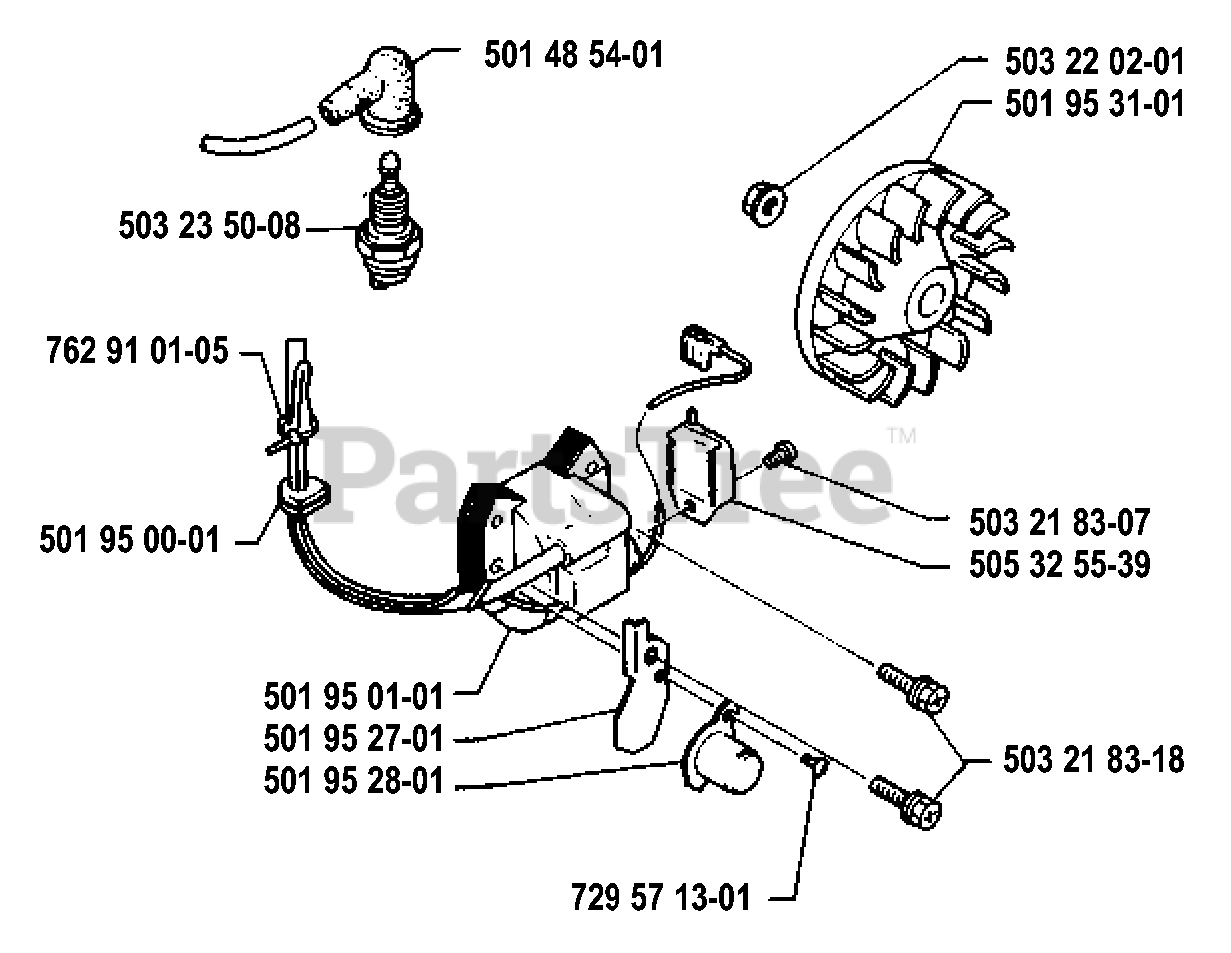 501 48 54-01
503 22 02-01
501 95 31-01
503 23 50-08
762 91 01-05
PartsTree™
501 95 00-01
503 21 83-07
505 32 55-39
501 95 01-01
501 95 27-01
501 95 28-01
503 21 83-18
729 57 13-01