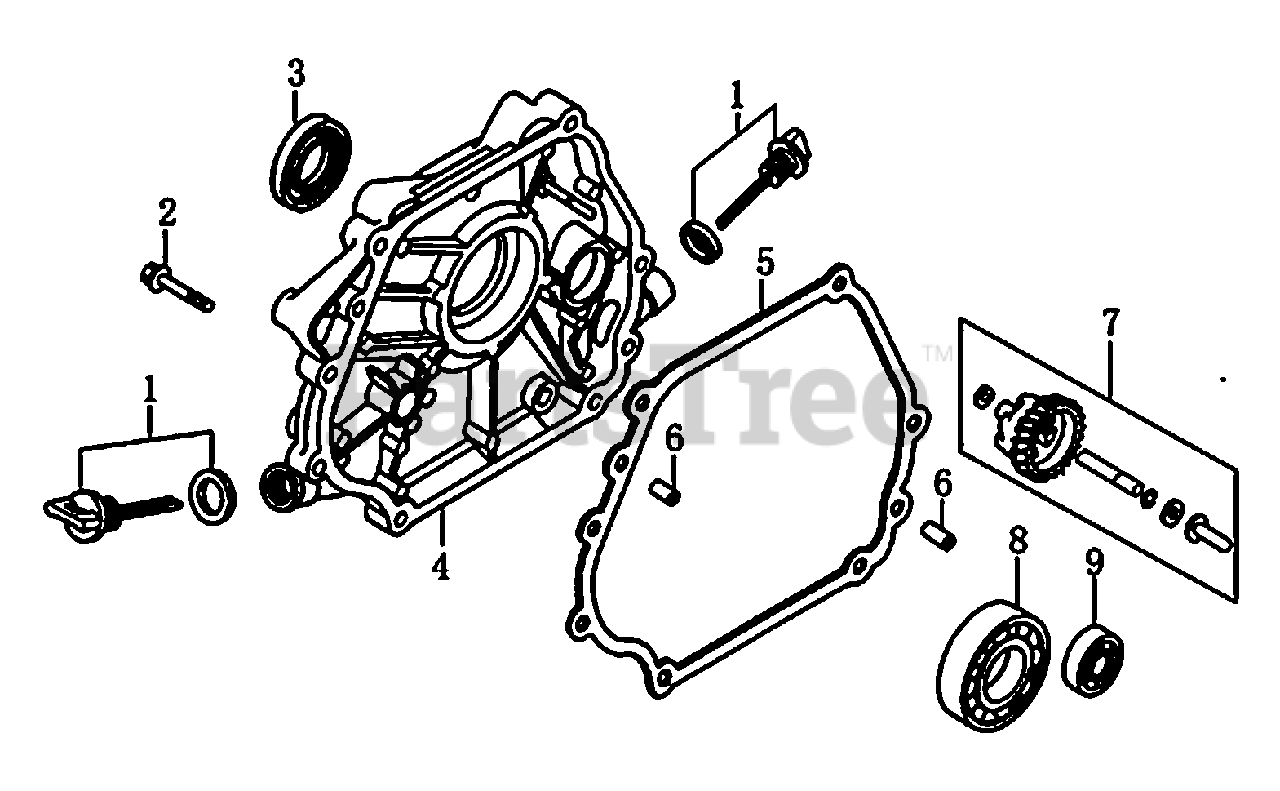 3
1
2
5
7
PartsTree™
1
6
6
4
8
9