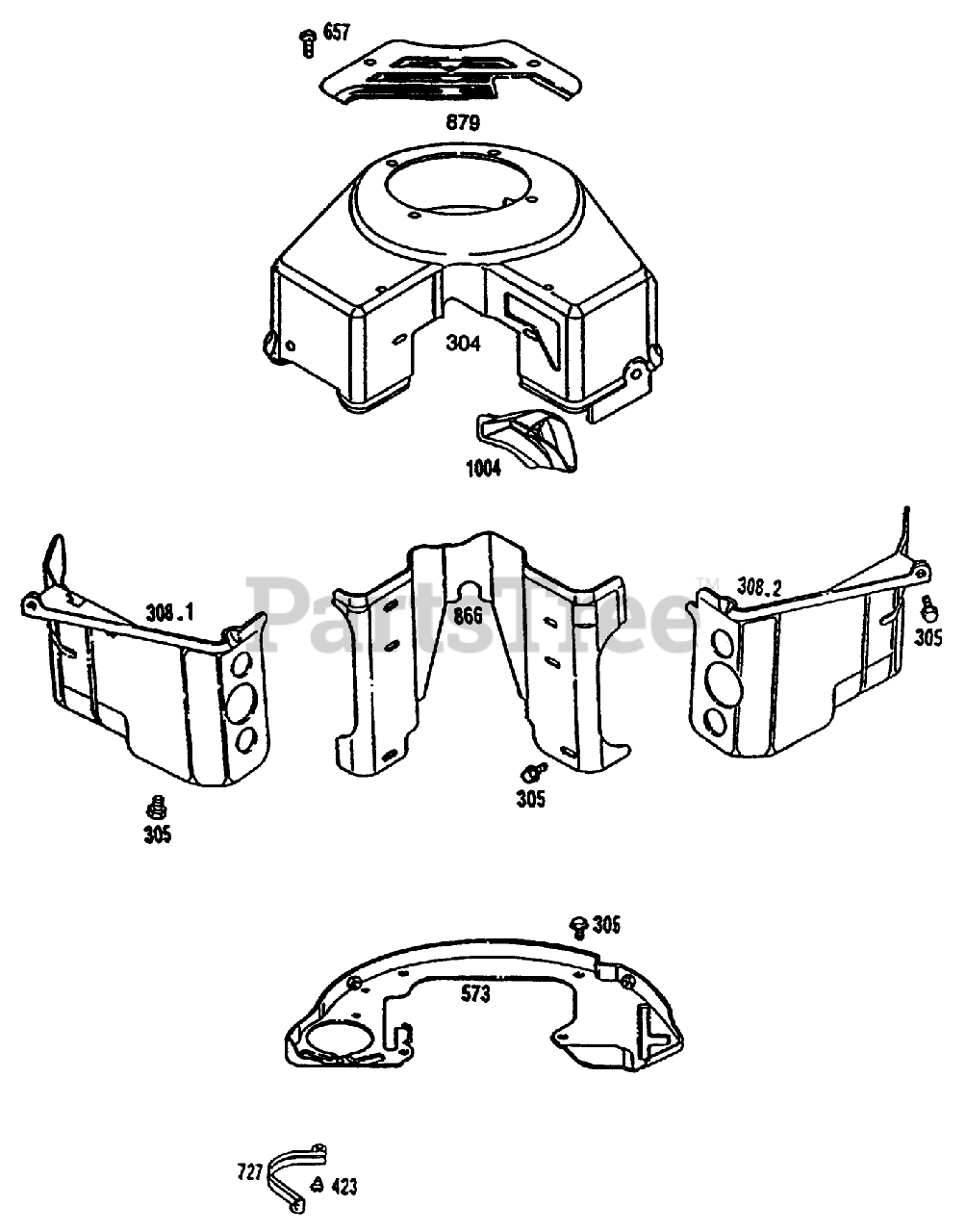 657
879
304
1004
308.1
866
308.2
305
PartsTree™
305
305
306
573
727
423