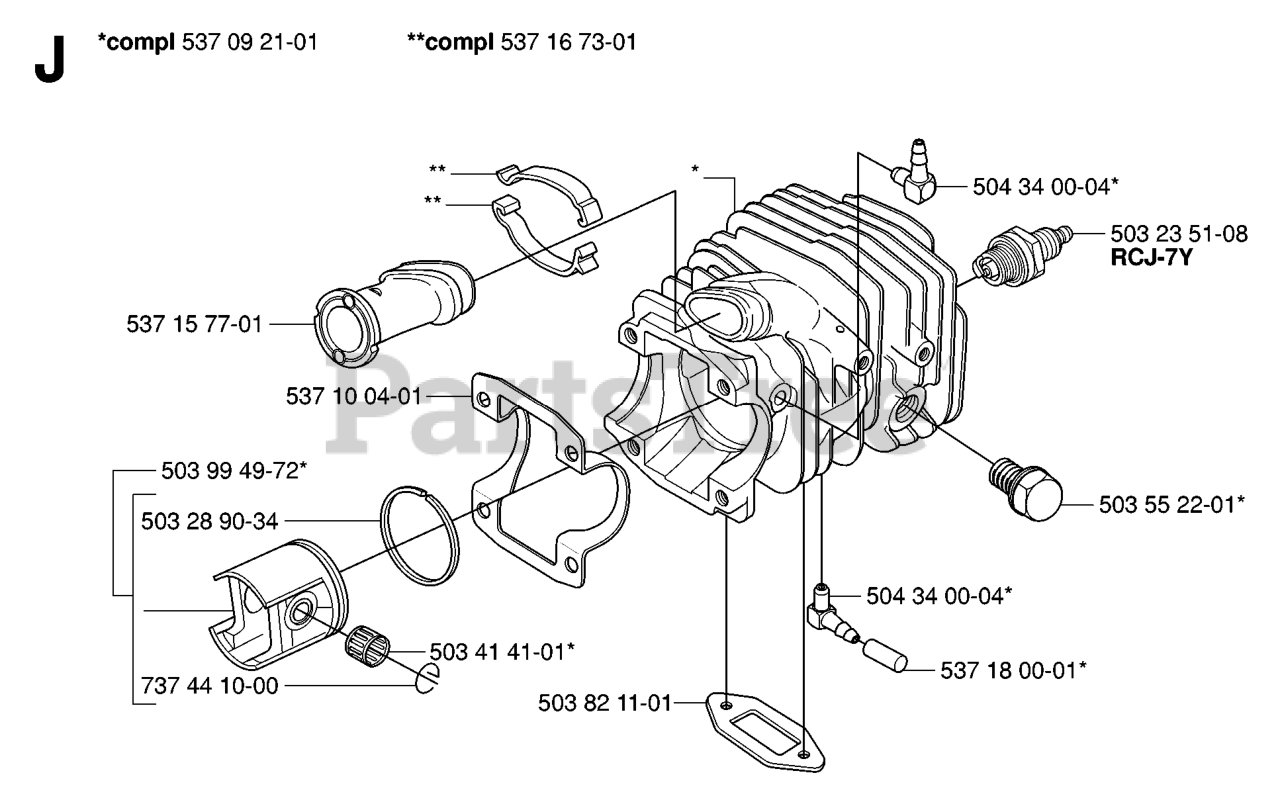 J *compl 537 09 21-01 **compl 537 16 73-01

**
**
*
504 34 00-04*
503 23 51-08
RCJ-7Y
537 15 77-01
537 10 04-01
PartsTree
503 99 49-72*
503 28 90-34
503 55 22-01*
504 34 00-04*
503 41 41-01*
537 18 00-01*
737 44 10-00
503 82 11-01