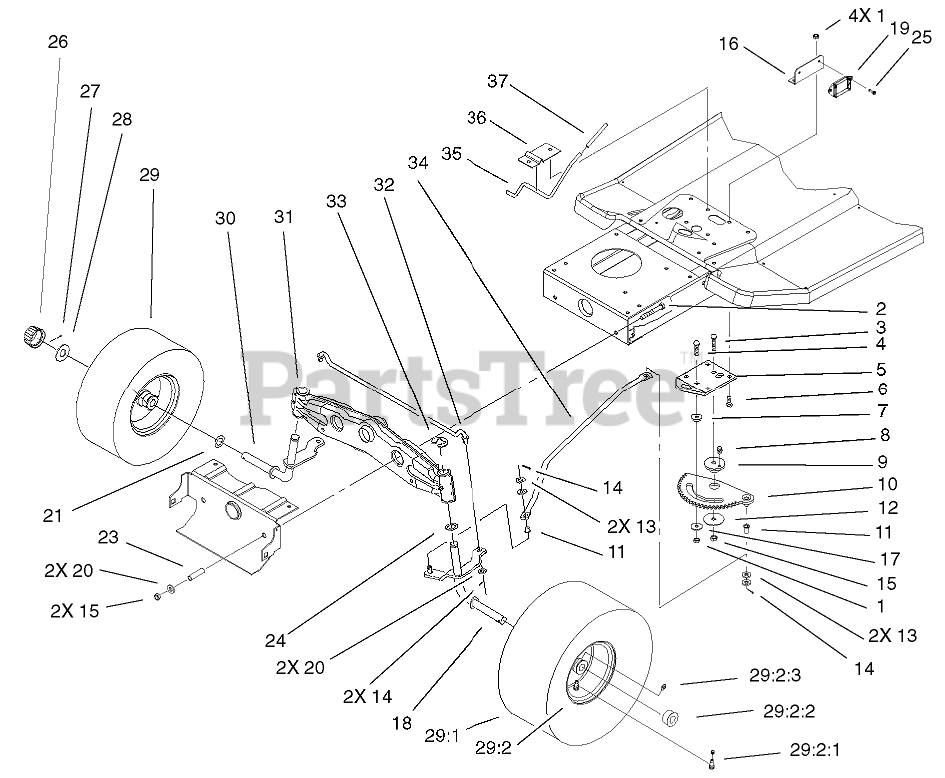 26
27
28
29
30
31
33
32
34
35
36
37
16
4X 1
19
25
2
3
4
5
6
7
8
9
10
12
11
17
15
1
2X 13
14
14
2X 13
11
21
23
2X 20
2X 15
24
2X 20
2X 14
18
29:1
29:2
29:2:3
29:2:2
29:2:1
PartsTree