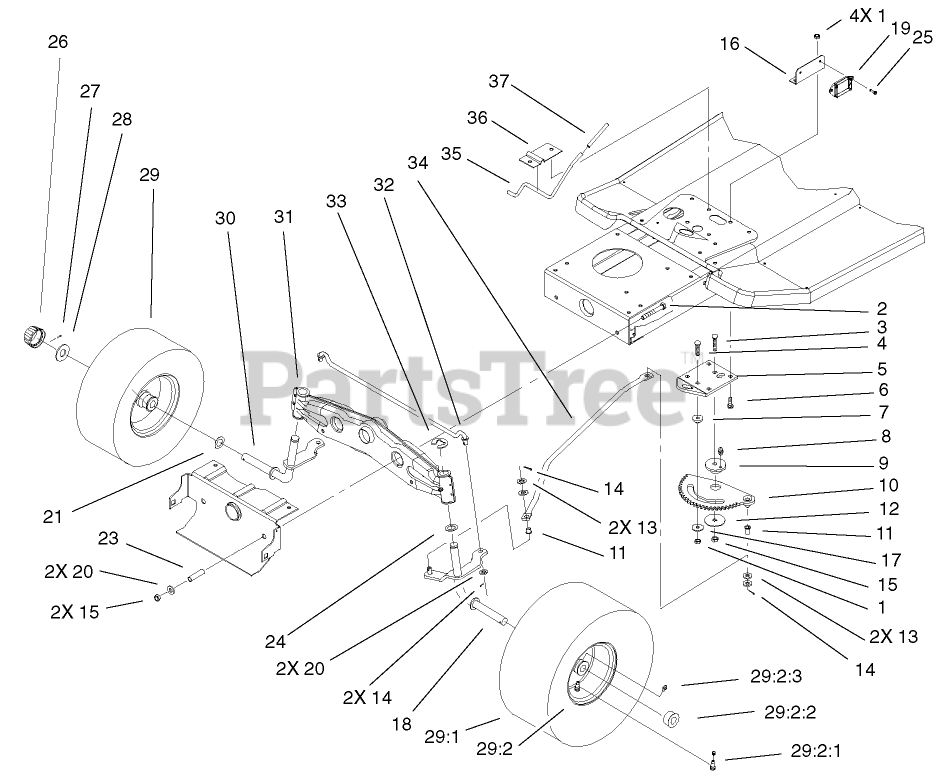 26
27
28
29
30
31
33
32
34
35
36
37
16
4X 1
19
25
2
3
4
5
6
7
8
9
10
12
11
17
15
1
2X 13
14
14
2X 13
11
21
23
2X 20
2X 15
24
2X 20
2X 14
18
29:1
29:2
29:2:3
29:2:2
29:2:1
PartsTree™