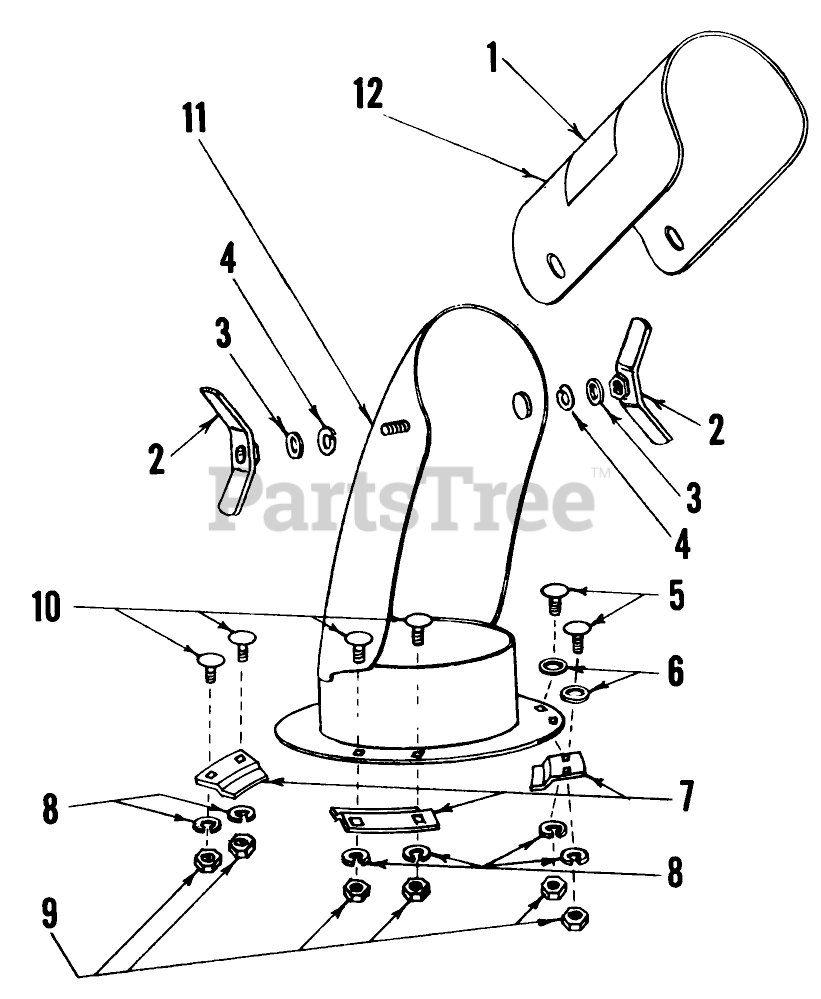 1
12
11
4
3
2
2
3
4
PartsTree™
10
5
6
7
8
8
9