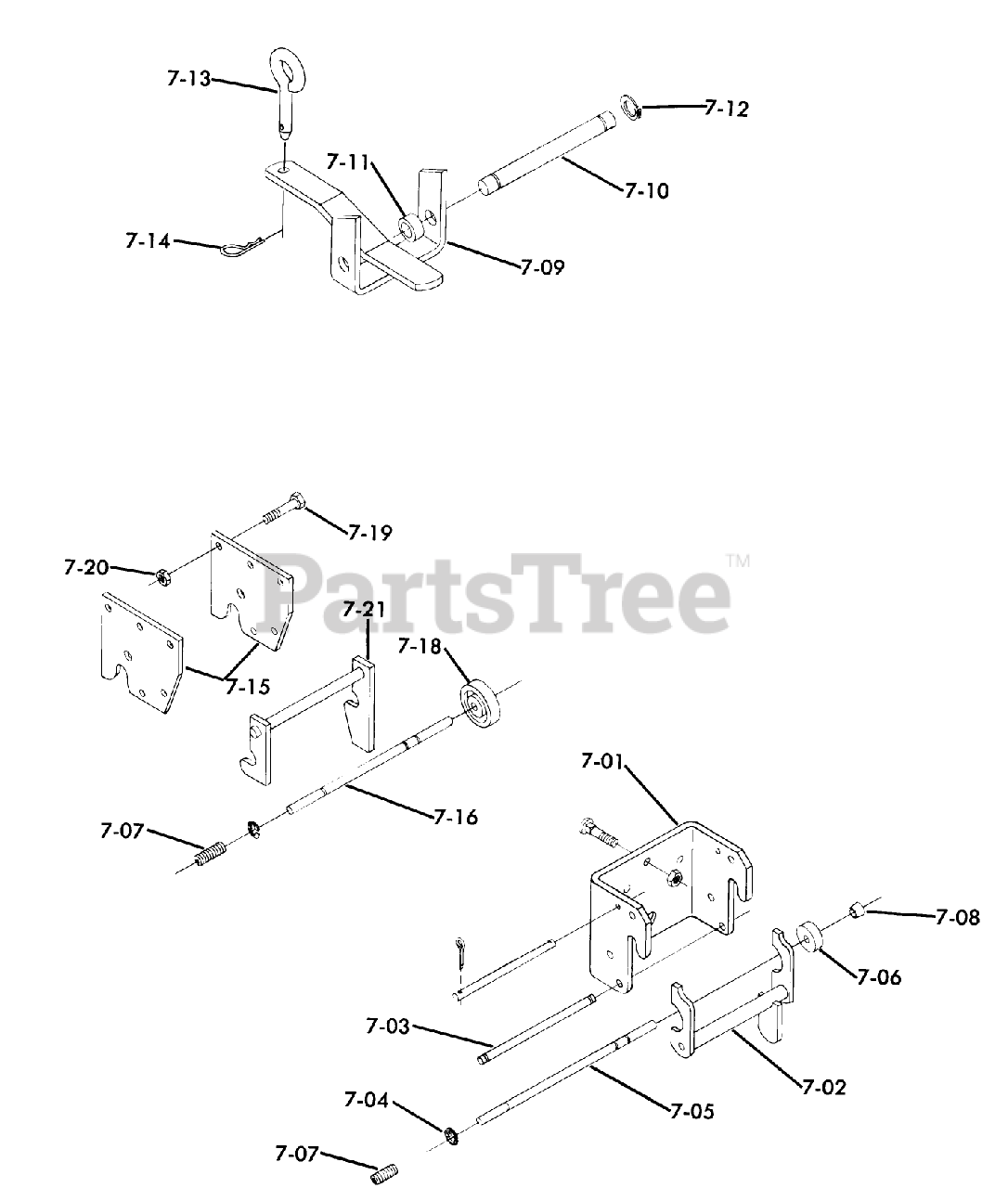 7-13
7-12
7-11
7-10
7-14
7-09

7-19
7-20
PartsTree™
7-21
7-18
7-15
7-01
7-16
7-07
7-08
7-06
7-03
7-02
7-04
7-05
7-07