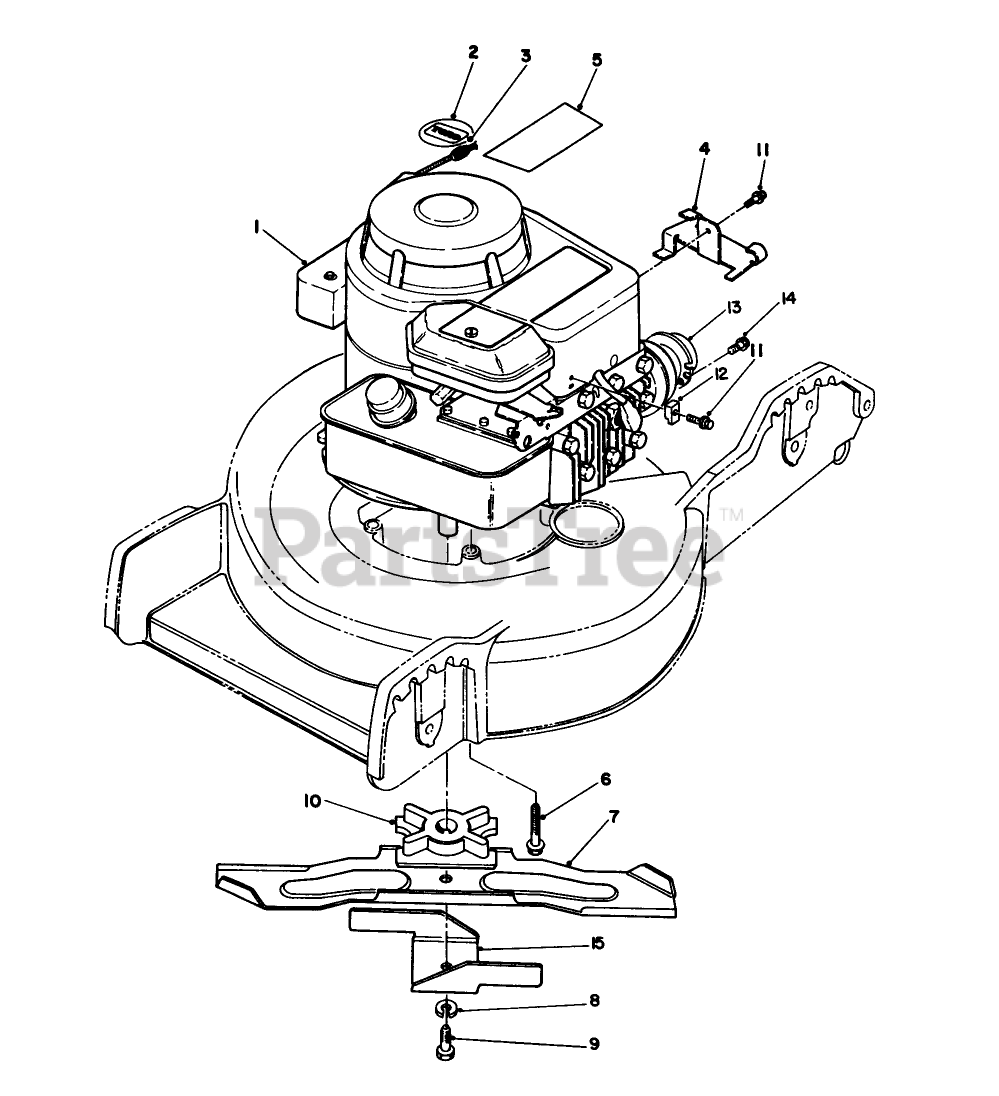 2
3
5
4
11
1
13
14
11
12
PartsTree™
6
10
7
15
8
9