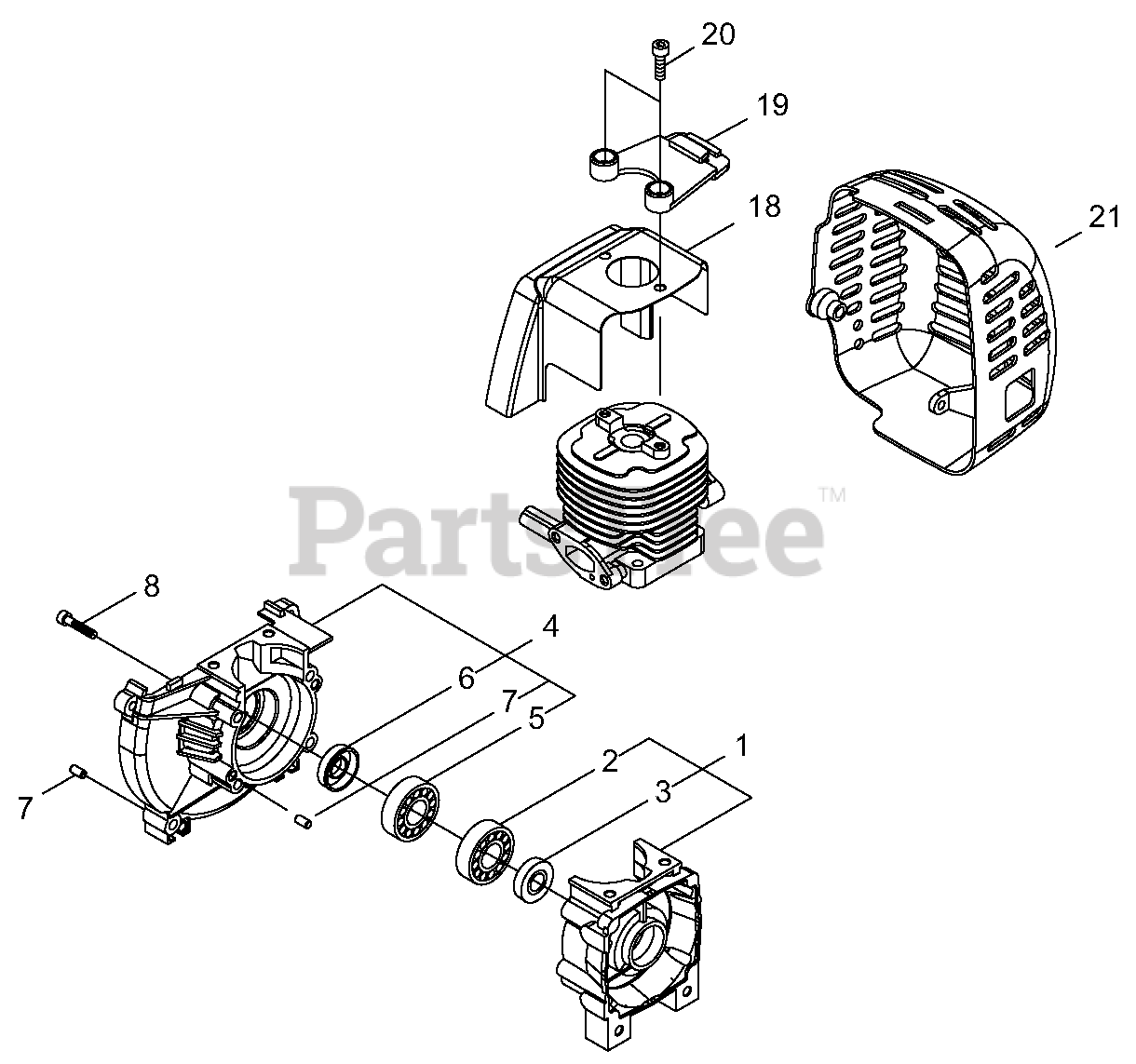 20
19
18
21
PartsTree™
8
4
6
7
5
1
2
3
7