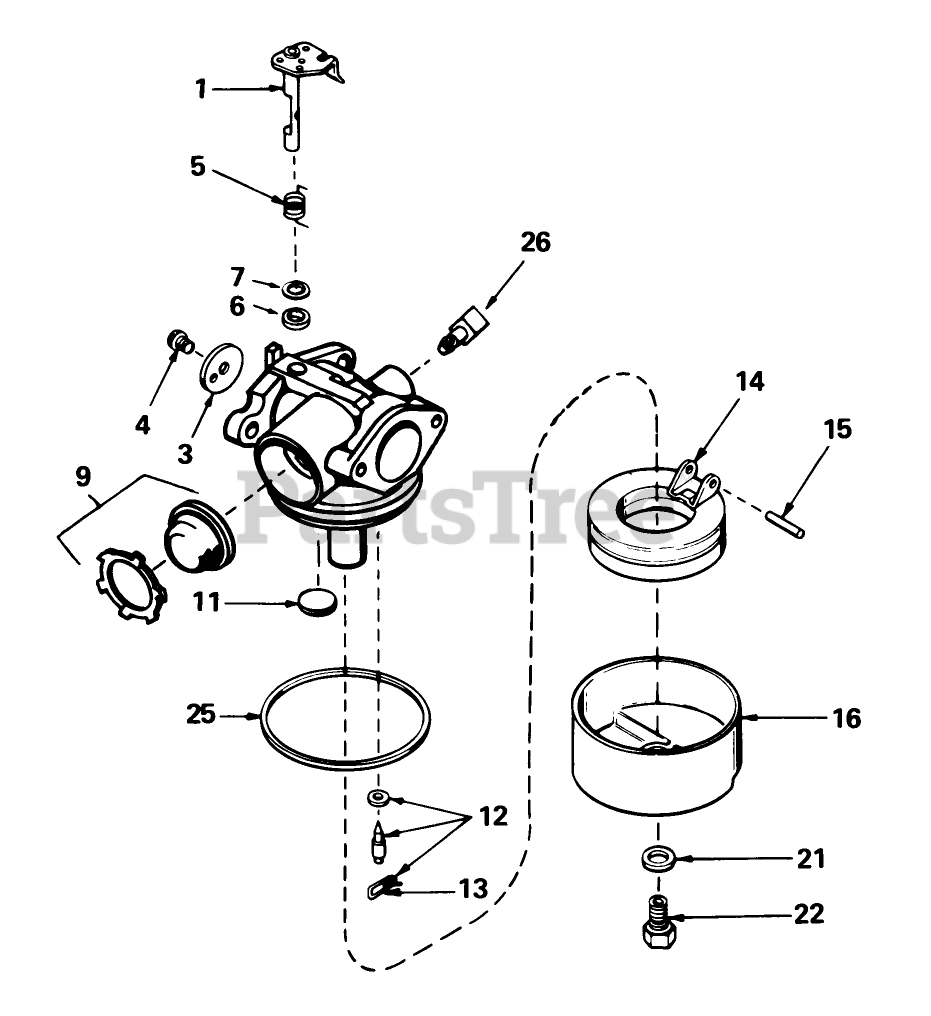 1
5
26
7
6
4
3
14
15
9
PartsTree
11
25
16
12
13
21
22