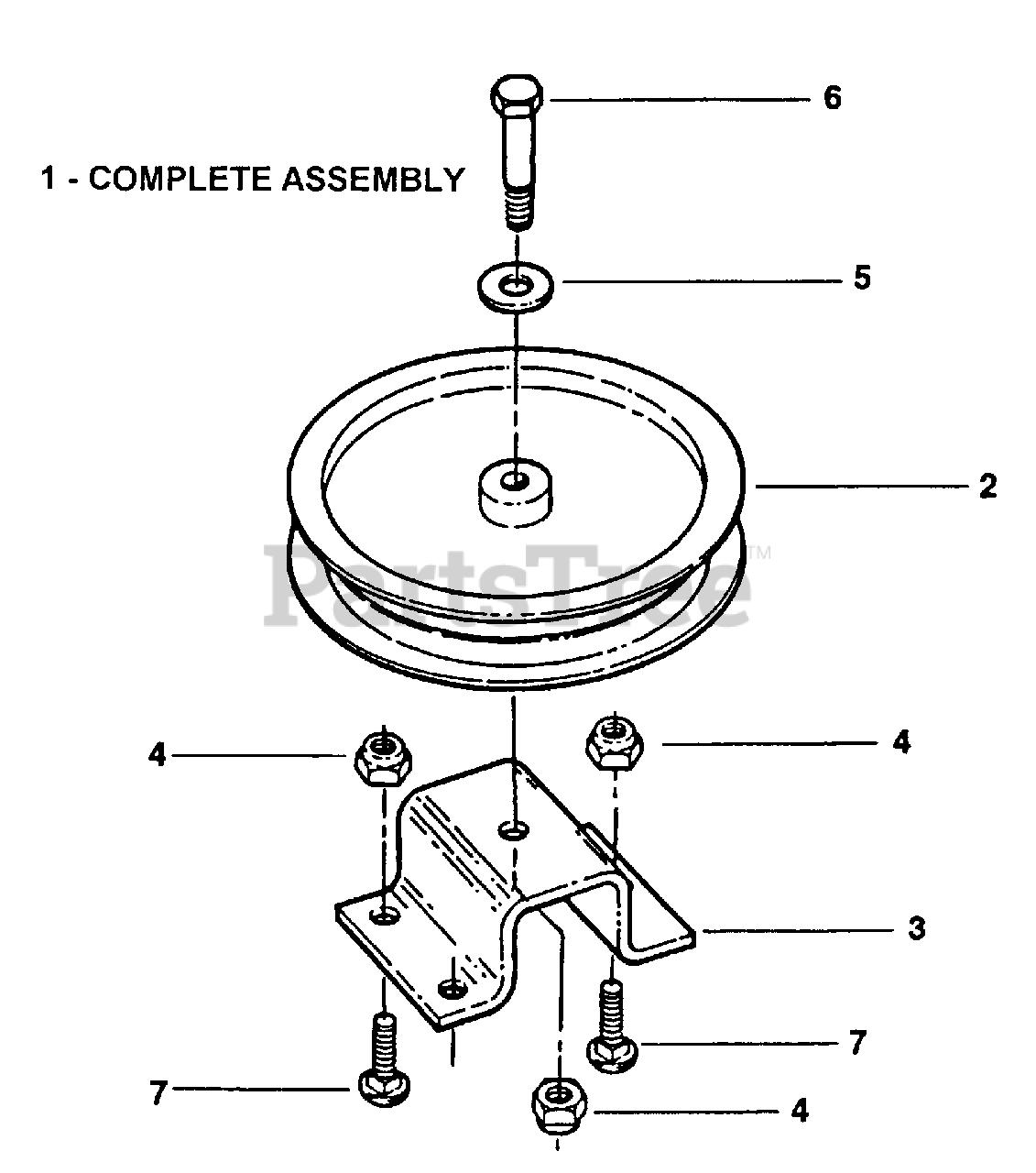 6

1 - COMPLETE ASSEMBLY

5

2

PartsTree™

4

4

3

7

7

4