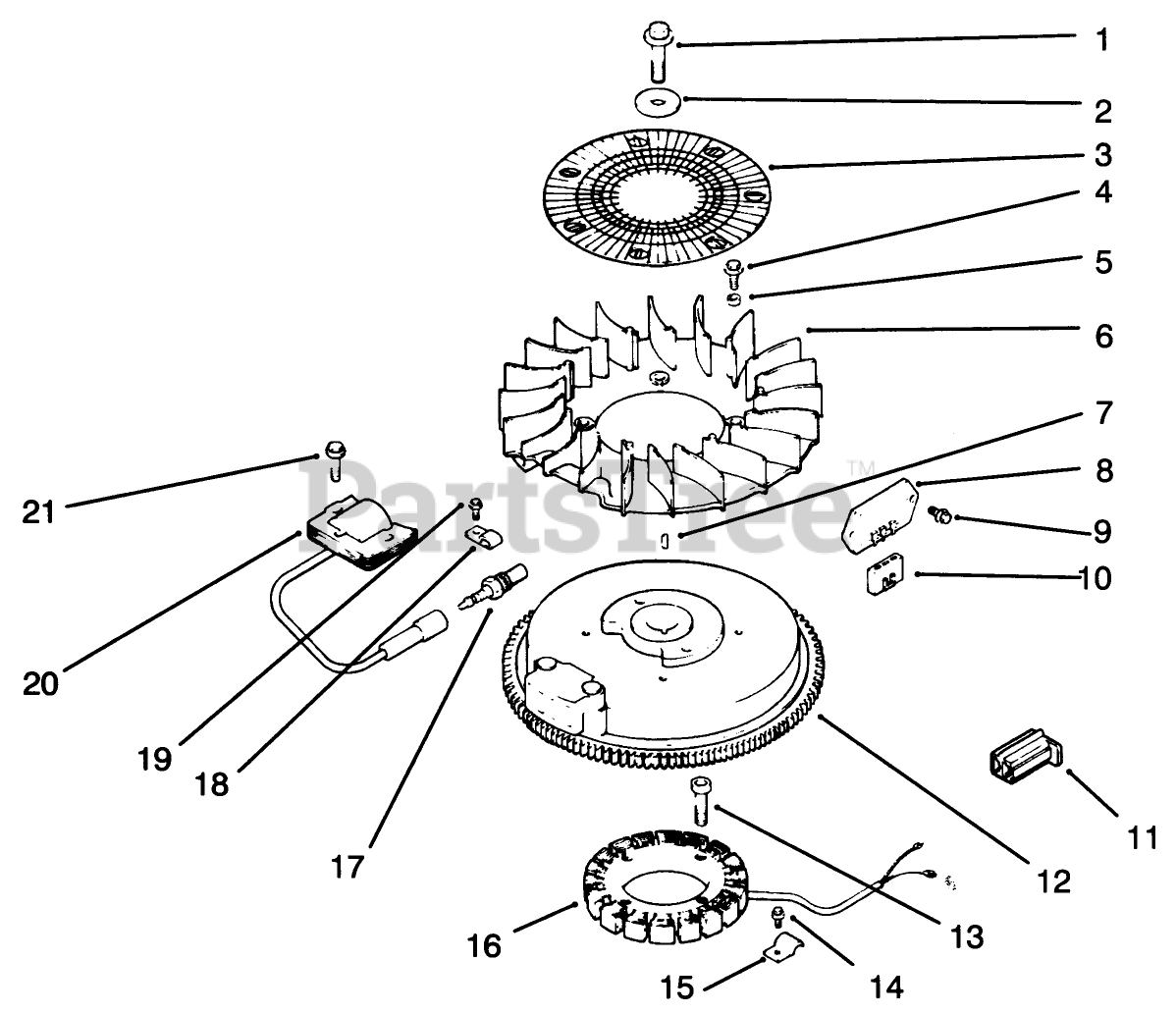 1
2
3
4
5
6
7
8
9
10
11
12
13
14
15
16
17
18
19
20
21
PartsTree™