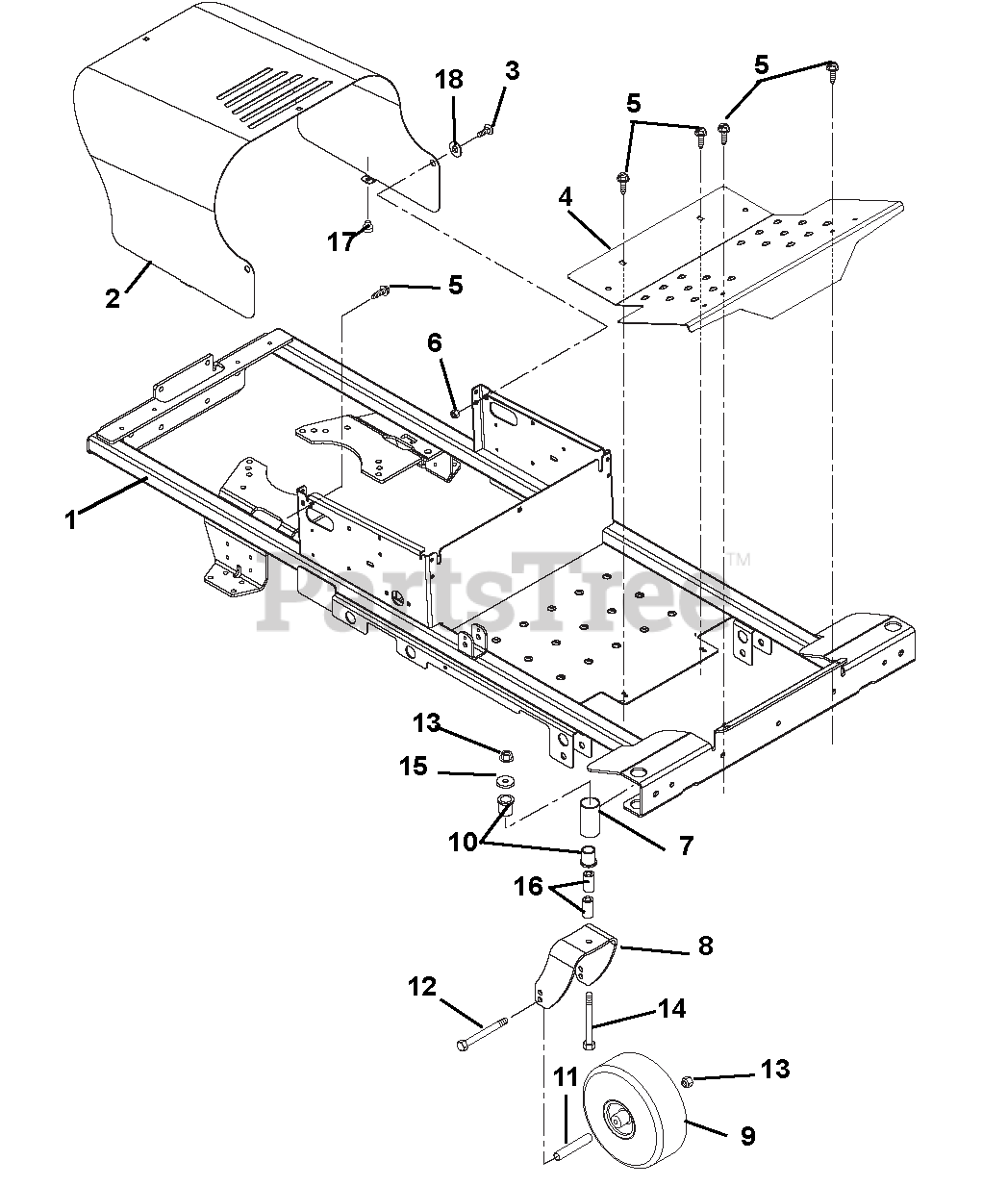 18
3
5
5
4
17
2
5
6
1
PartsTree™
13
15
10
7
16
8
12
14
11
13
9