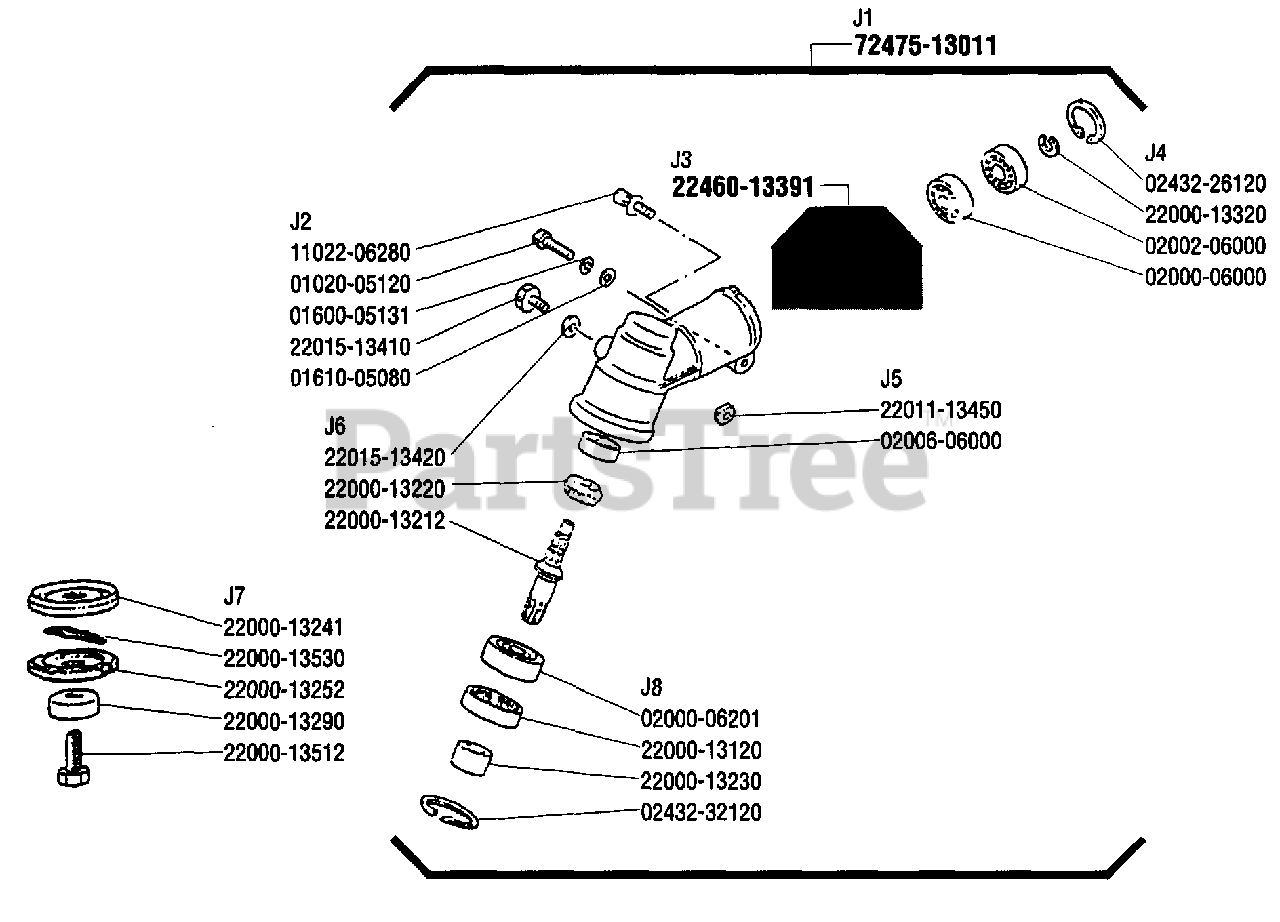 J1
72475-13011

J3
22460-13391

J4
02432-26120
22000-13320
02002-06000
02000-06000

J2
11022-06280
01020-05120
01600-05131
22015-13410
01610-05080

J5
22011-13450
02006-06000

J6
22015-13420
22000-13220
22000-13212

PartsTree

J7
22000-13241
22000-13530
22000-13252
22000-13290
22000-13512

J8
02000-06201
22000-13120
22000-13230
02432-32120