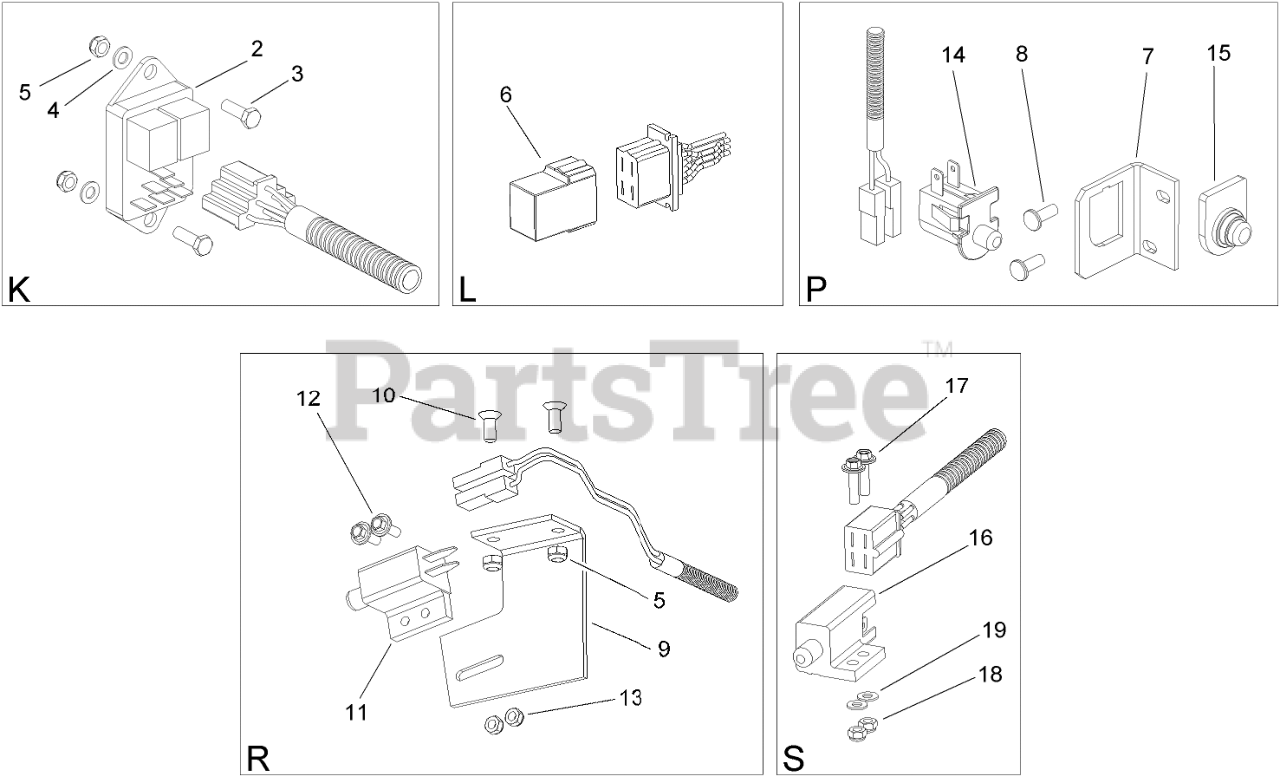 5
4
2
3
K

6
L

14
8
7
15
P

PartsTree™

12
10
5
9
11
13
R

17
16
19
18
S