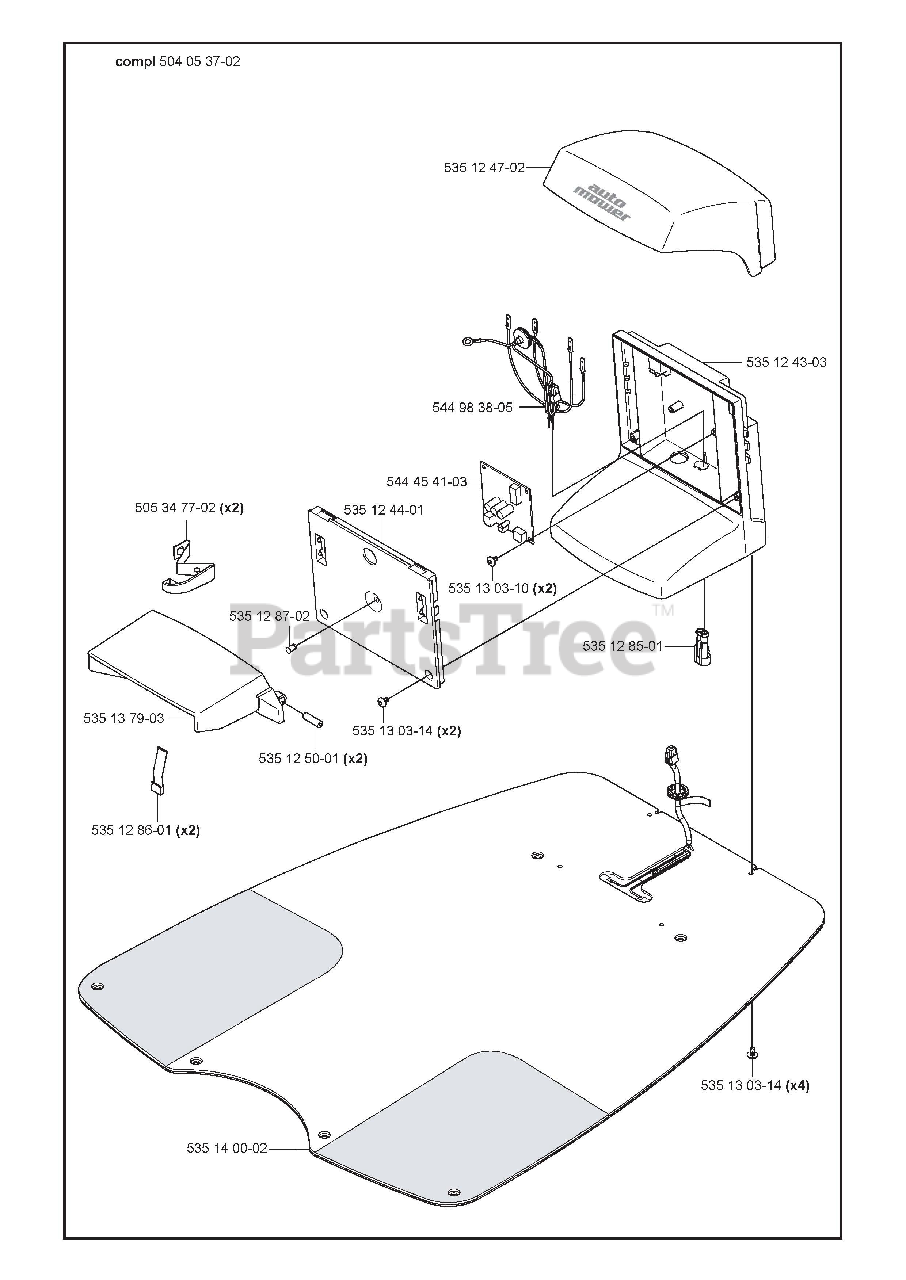 compl 504 05 37-02

535 12 47-02

auto mower

535 12 43-03

544 98 38-05

544 45 41-03

505 34 77-02 (x2)

535 12 44-01

535 13 03-10 (x2)

535 12 87-02

PartsTree™

535 12 85-01

535 13 79-03

535 13 03-14 (x2)

535 12 50-01 (x2)

535 12 86-01 (x2)

535 13 03-14 (x4)

535 14 00-02