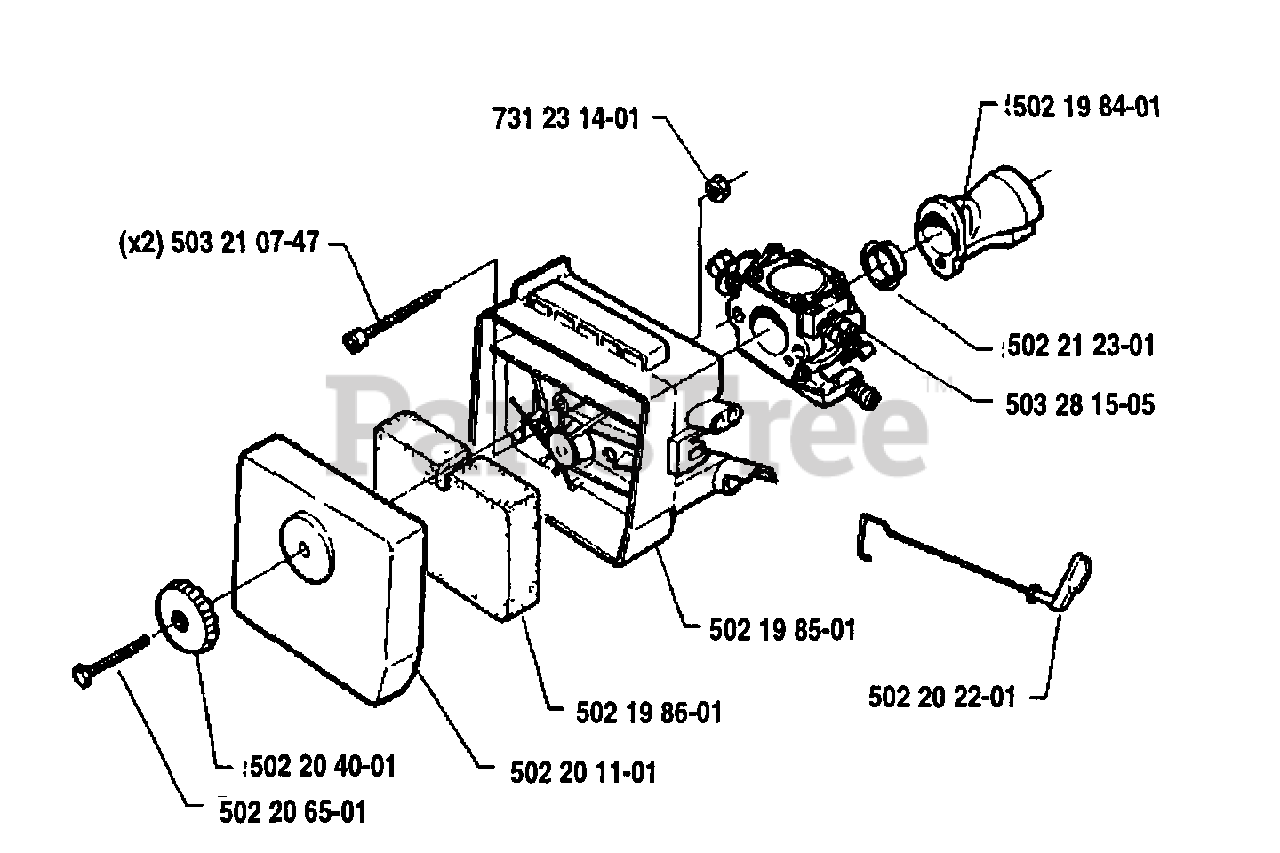 731 23 14-01

502 19 84-01

(x2) 503 21 07-47

502 21 23-01

503 28 15-05

PartsTree™

502 19 85-01

502 20 22-01

502 19 86-01

502 20 40-01

502 20 11-01

502 20 65-01