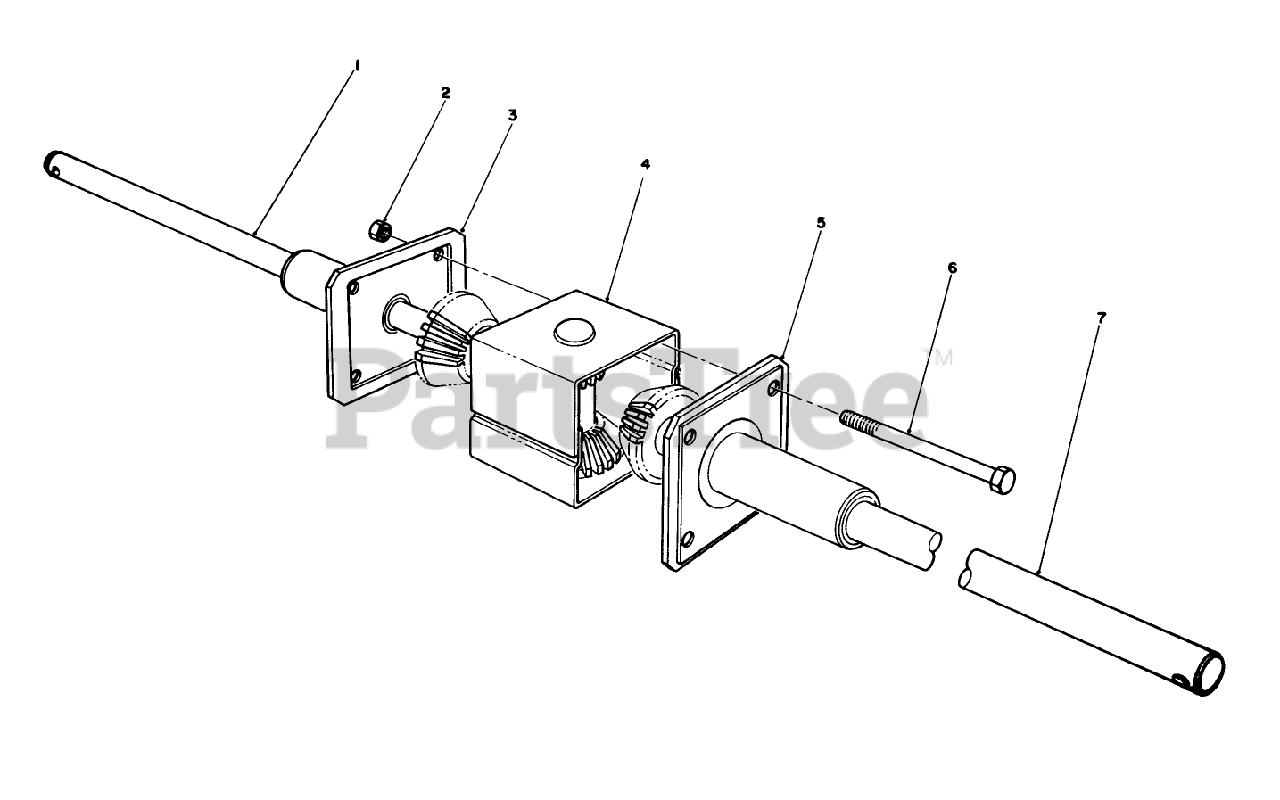 1
2
3
4
5
6
7
PartsTree™