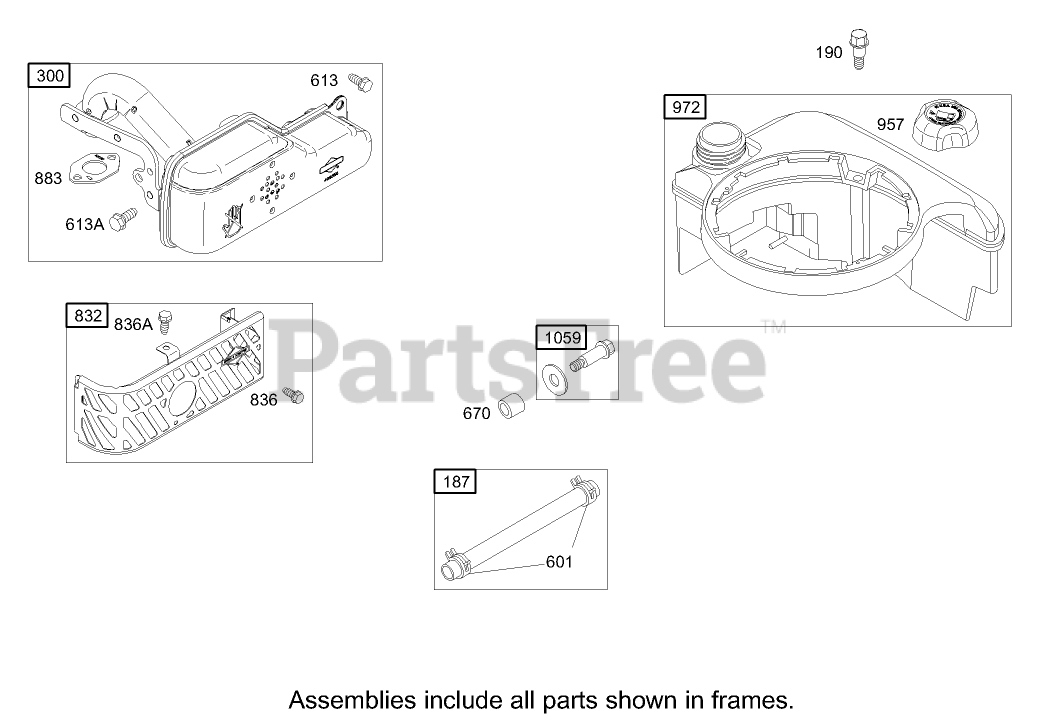 300
613
883
613A
190
972
957
832
836A
836
PartsTree™
1059
670
187
601
Assemblies include all parts shown in frames.